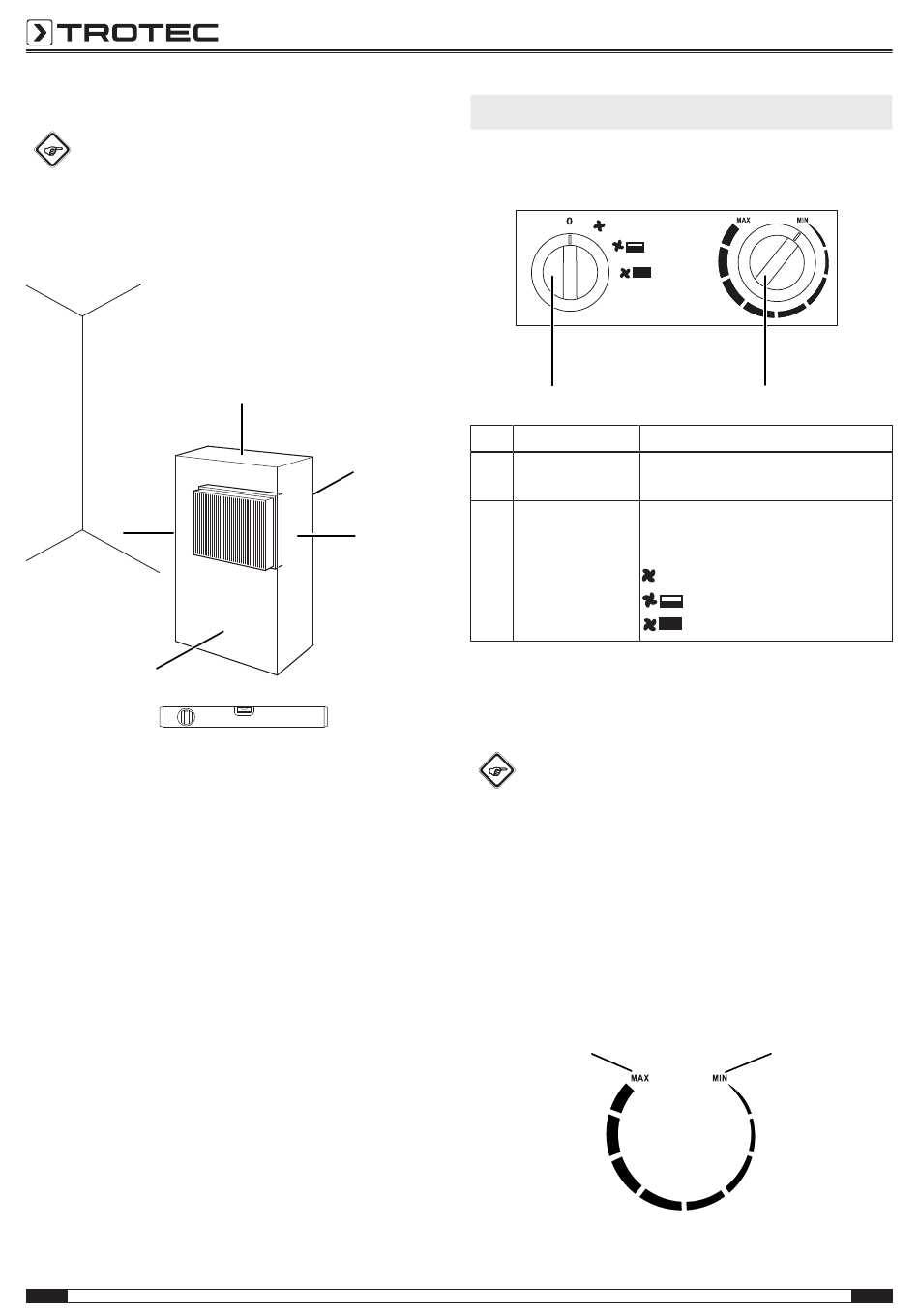 TROTEC

0

MAX

MIN

MAX

MIN