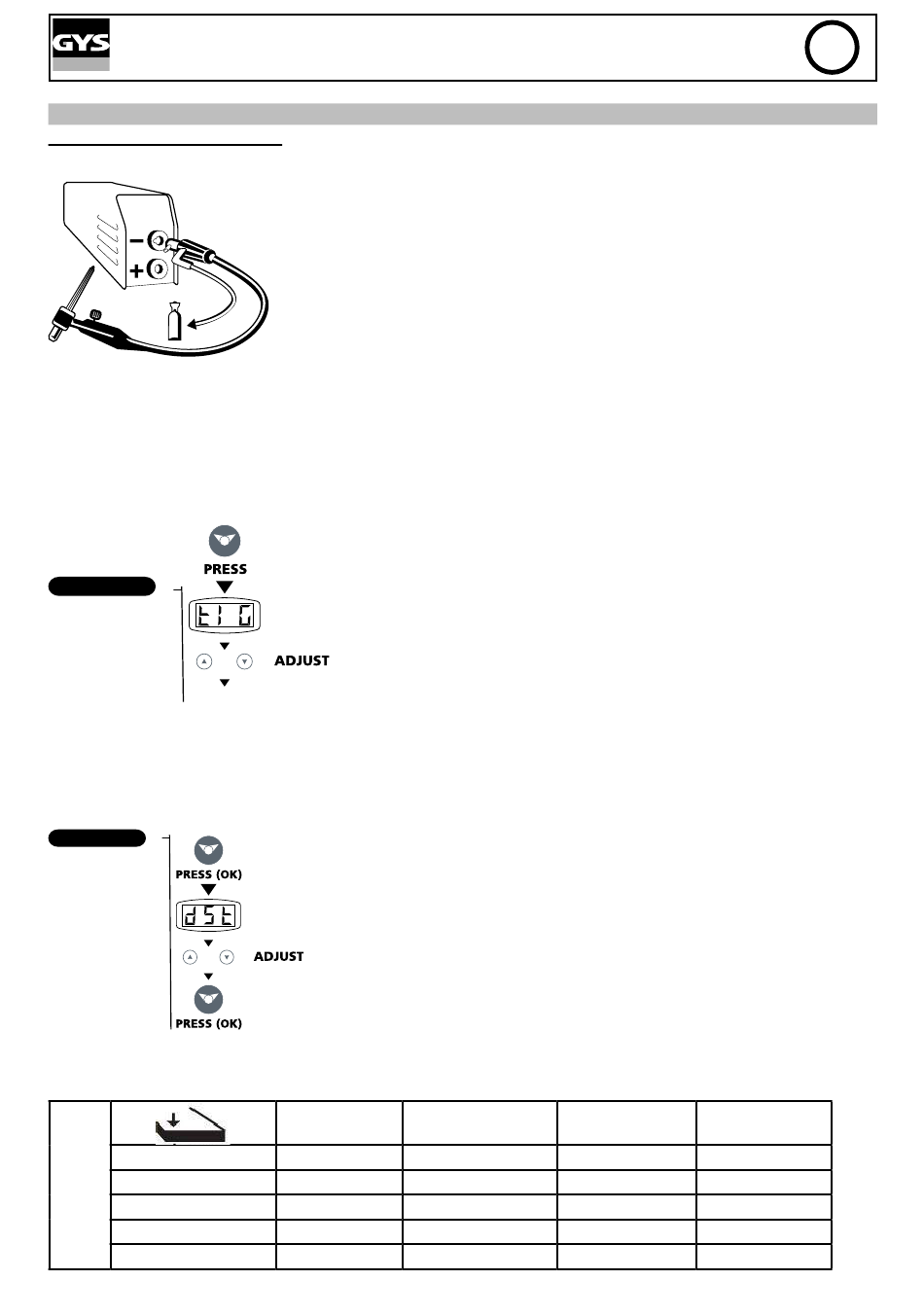 GYS

PRESS

tIG

ADJUST

PRESS (OK)

dSt

ADJUST

PRESS (OK)