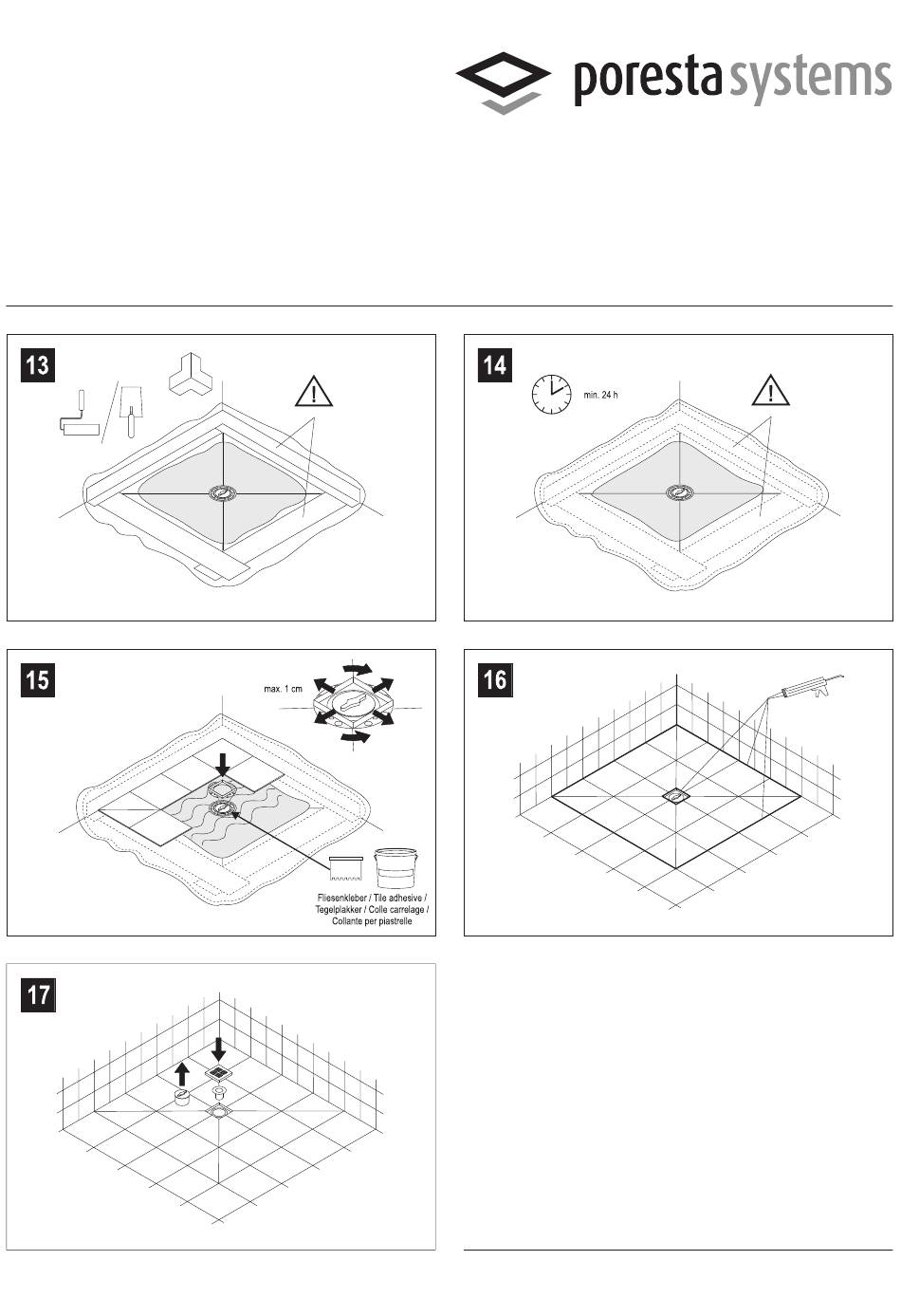 poresta systems

13

14

min. 24 h

15

max. 1 cm

Fliesenkleber / Tile adhesive / Tegelplakker / Colle carrelage / Collante per piastrelle

16

17