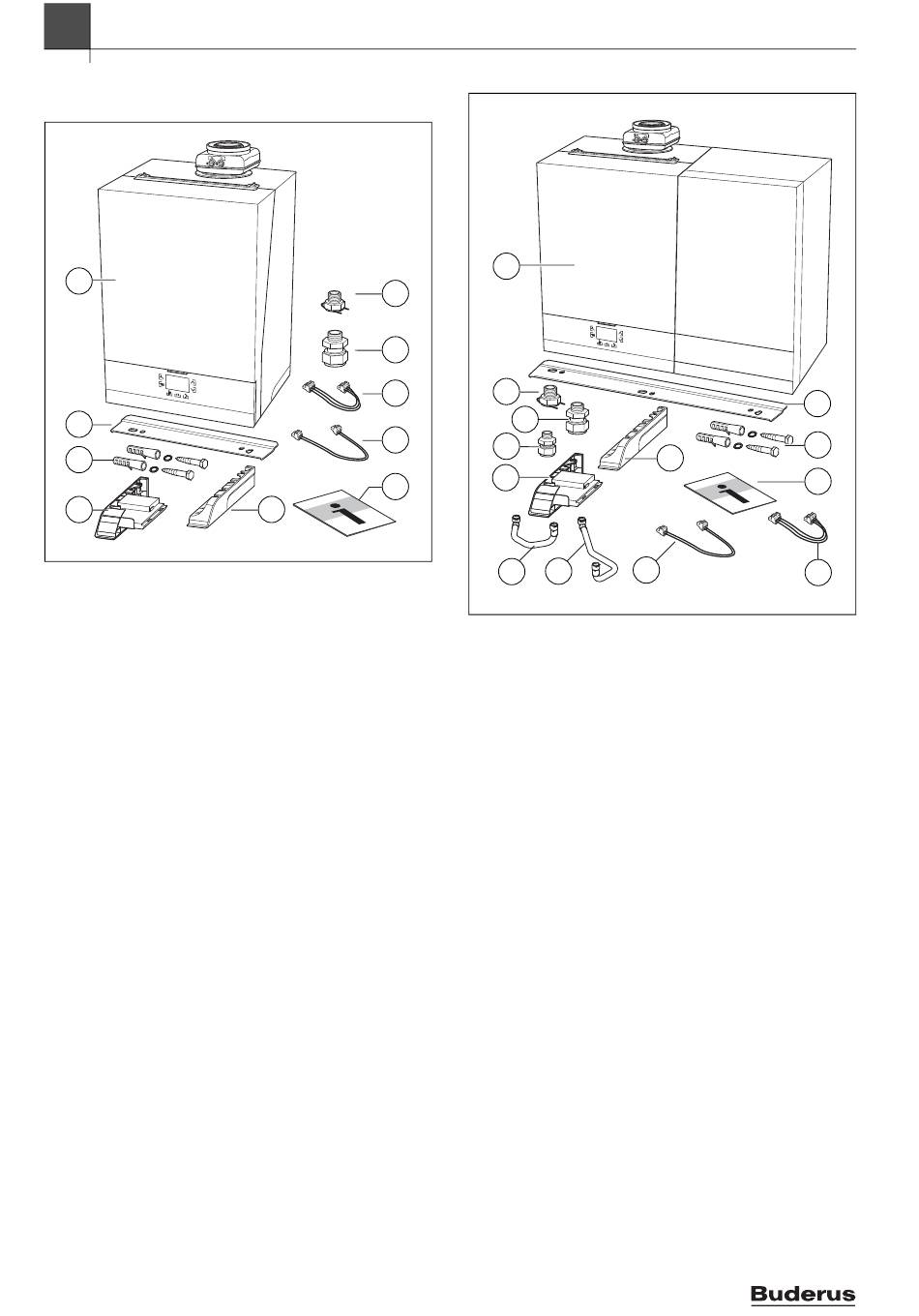 Buderus