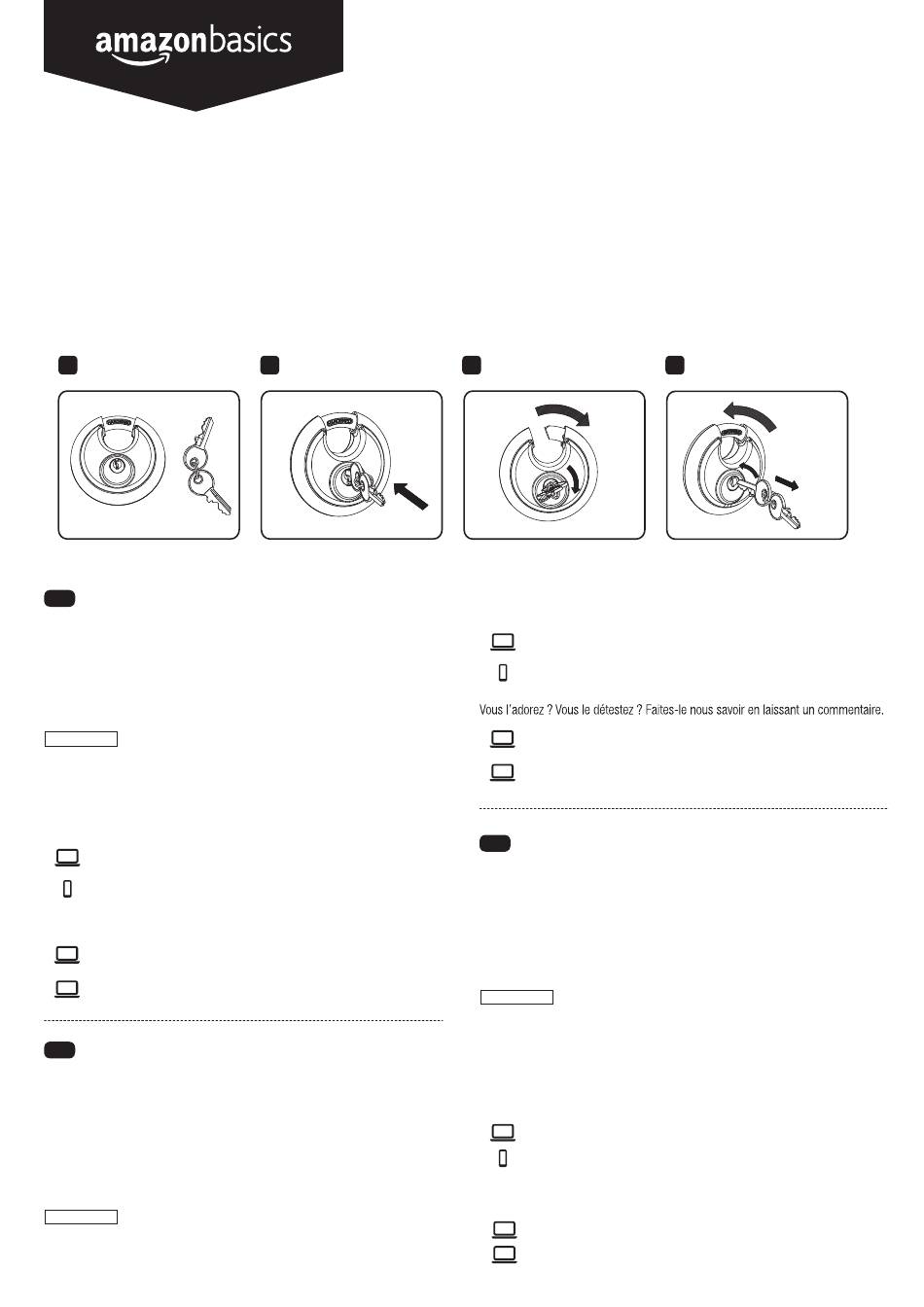 amazonbasics

Vous l'adorez ? Vous le détestez ? Faites-le nous savoir en laissant un commentaire.