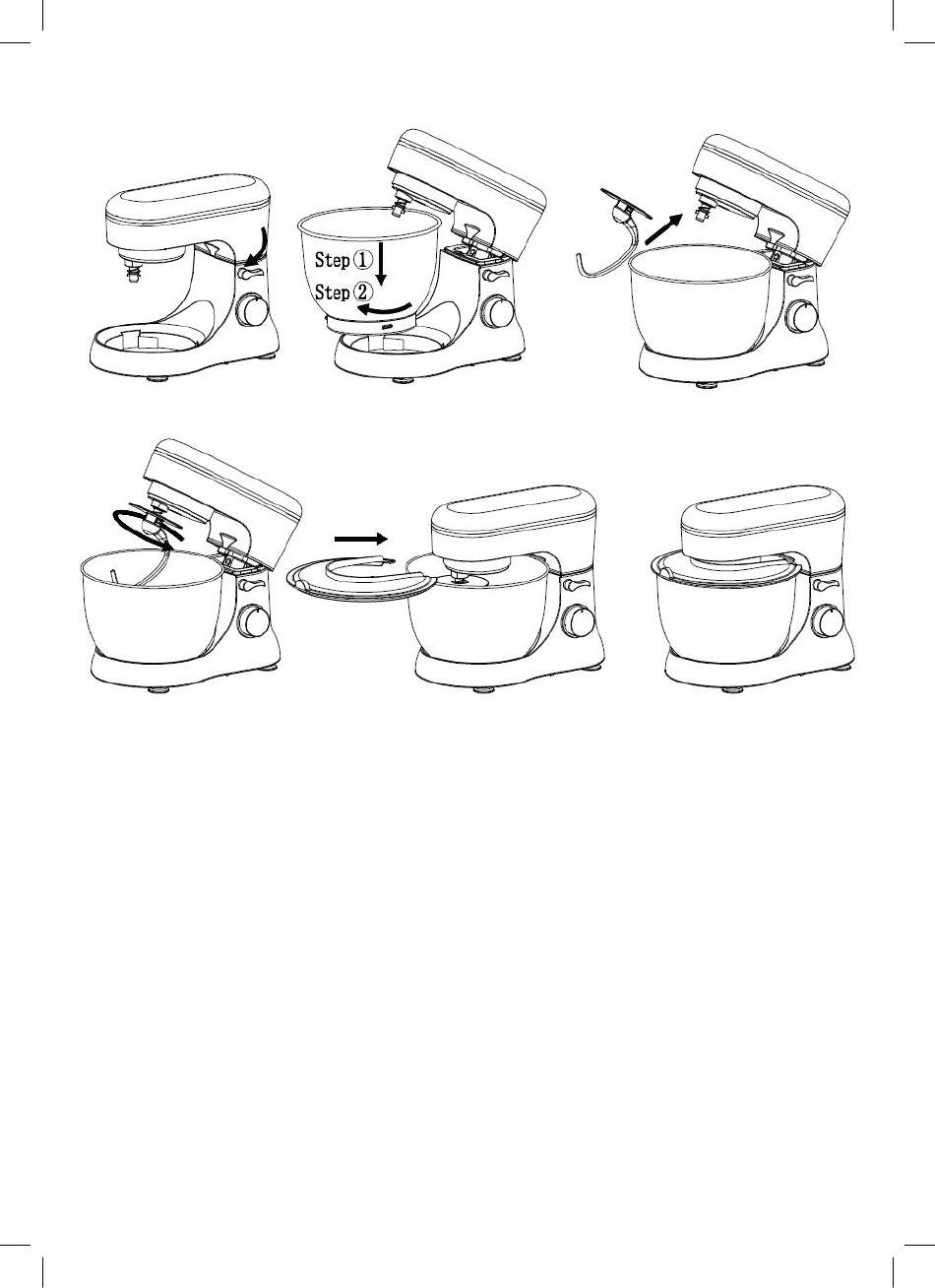 Step ①
Step ②