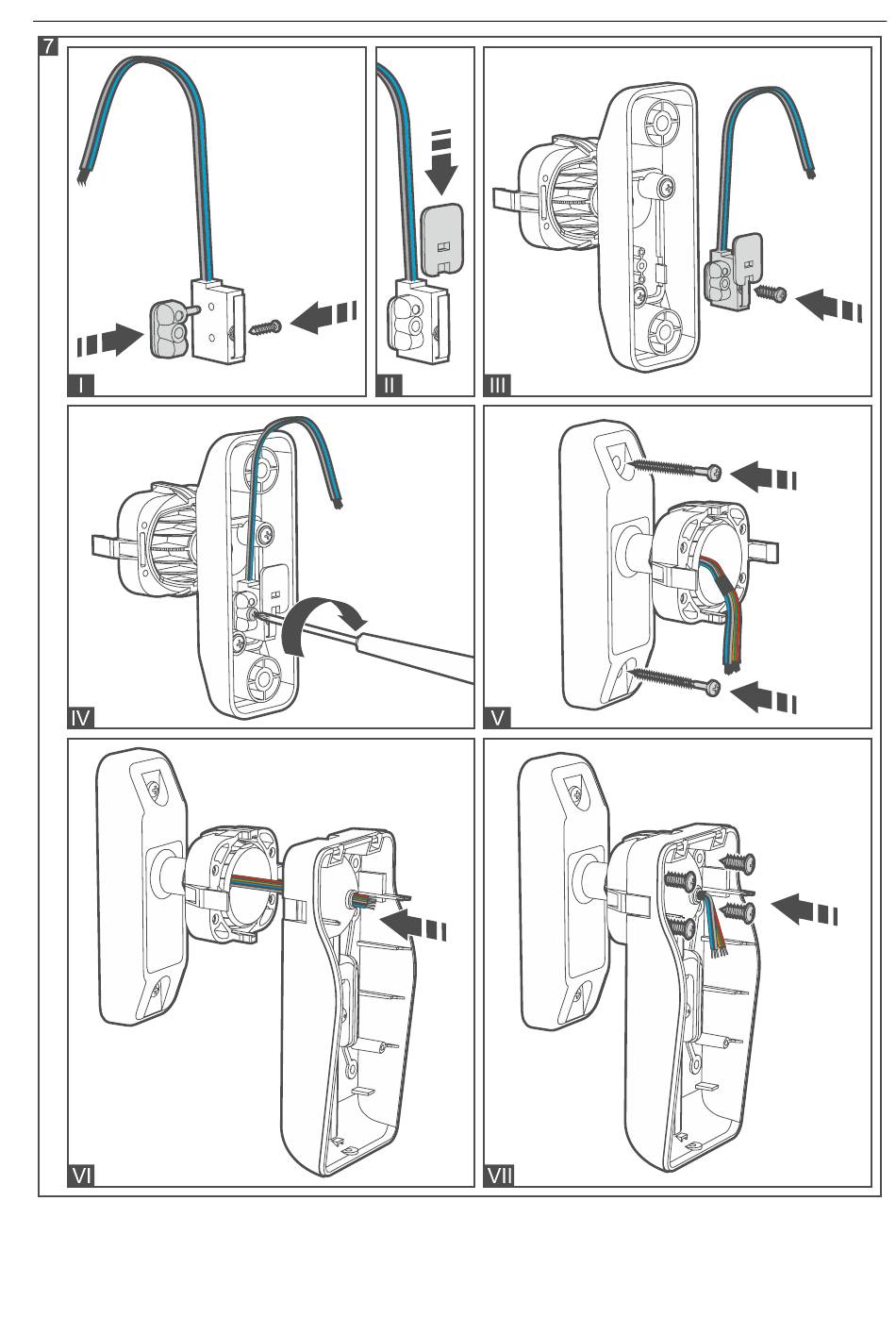 7

I

II

III

IV

V

VI

VII