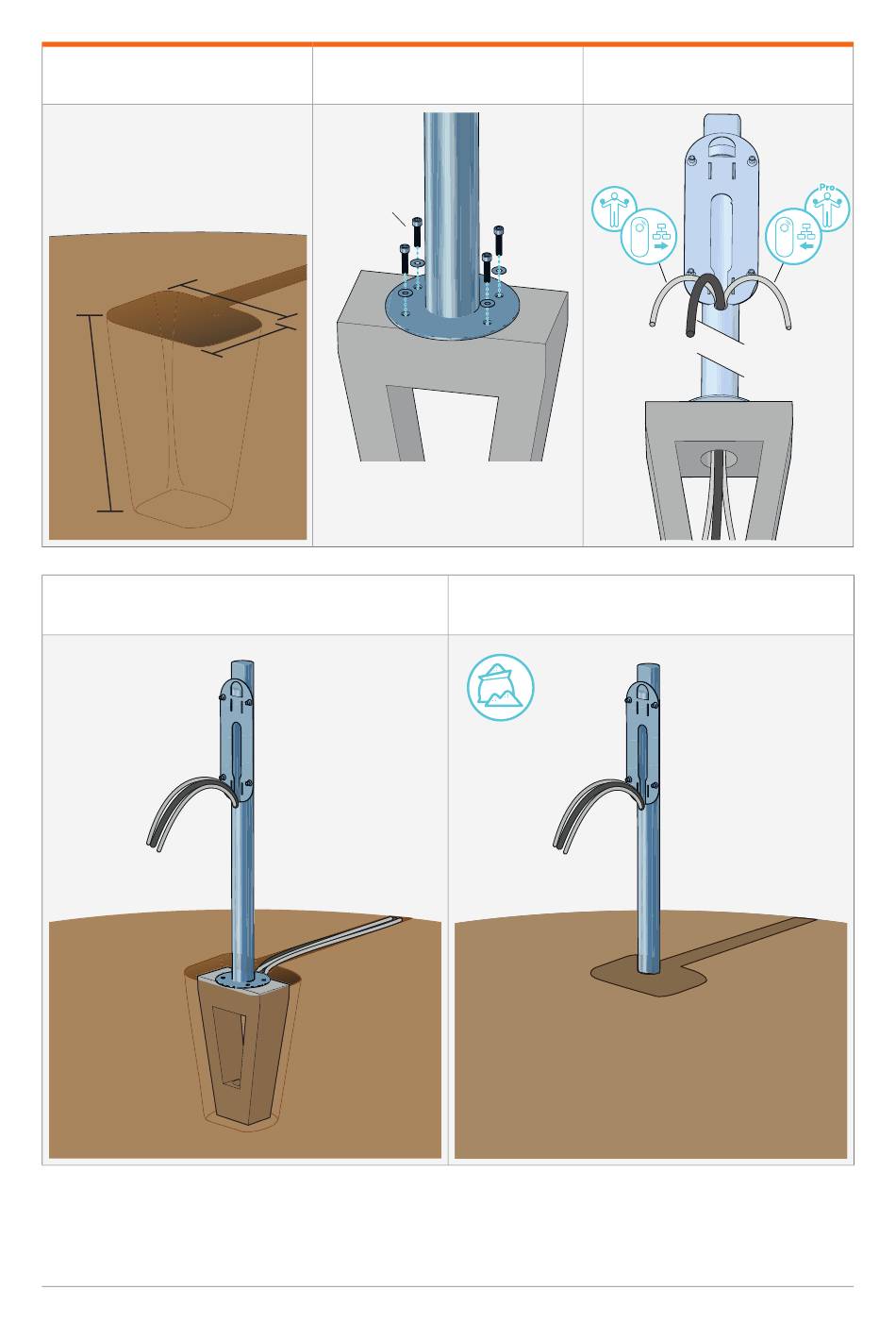 Pro