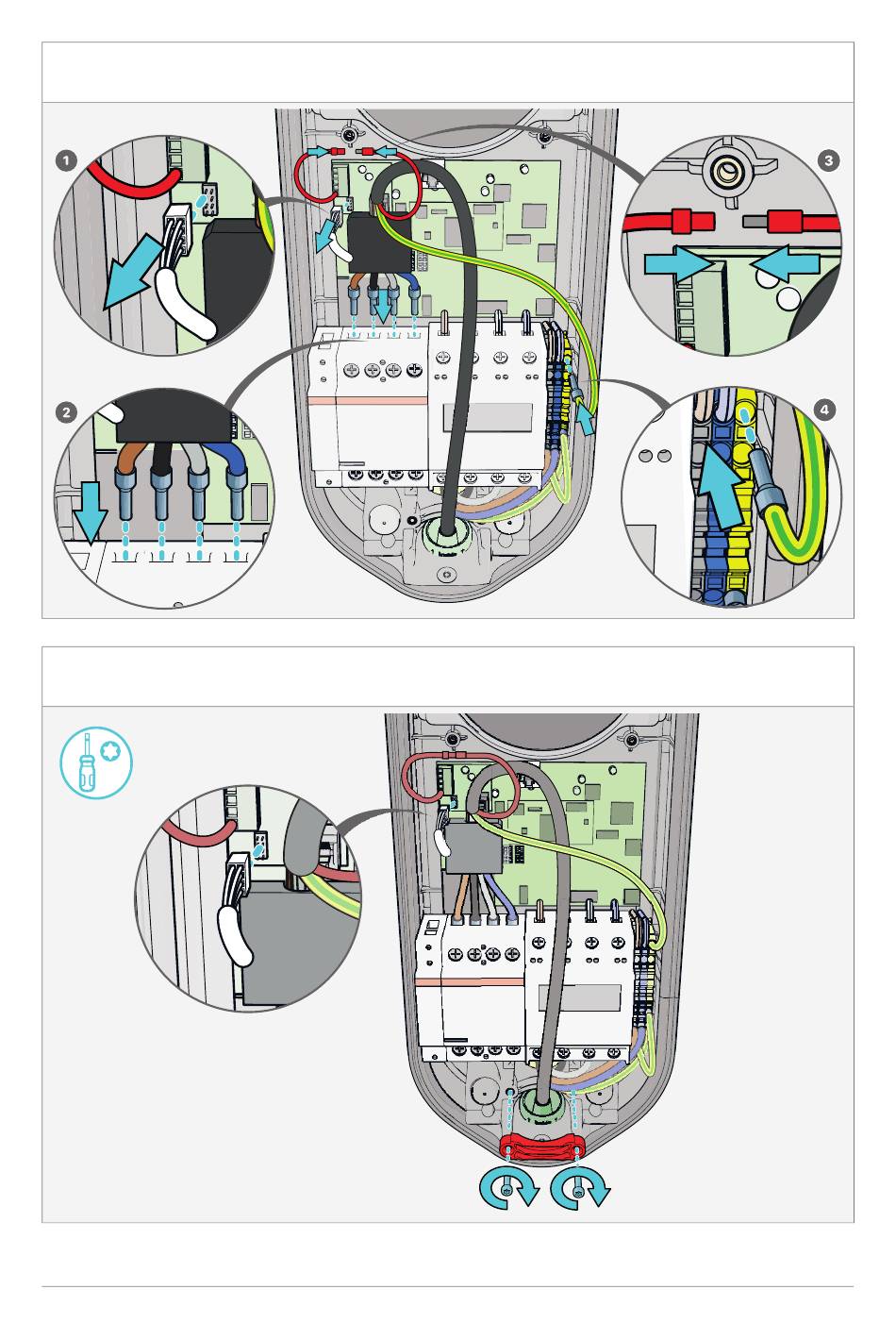 1

2

3

4