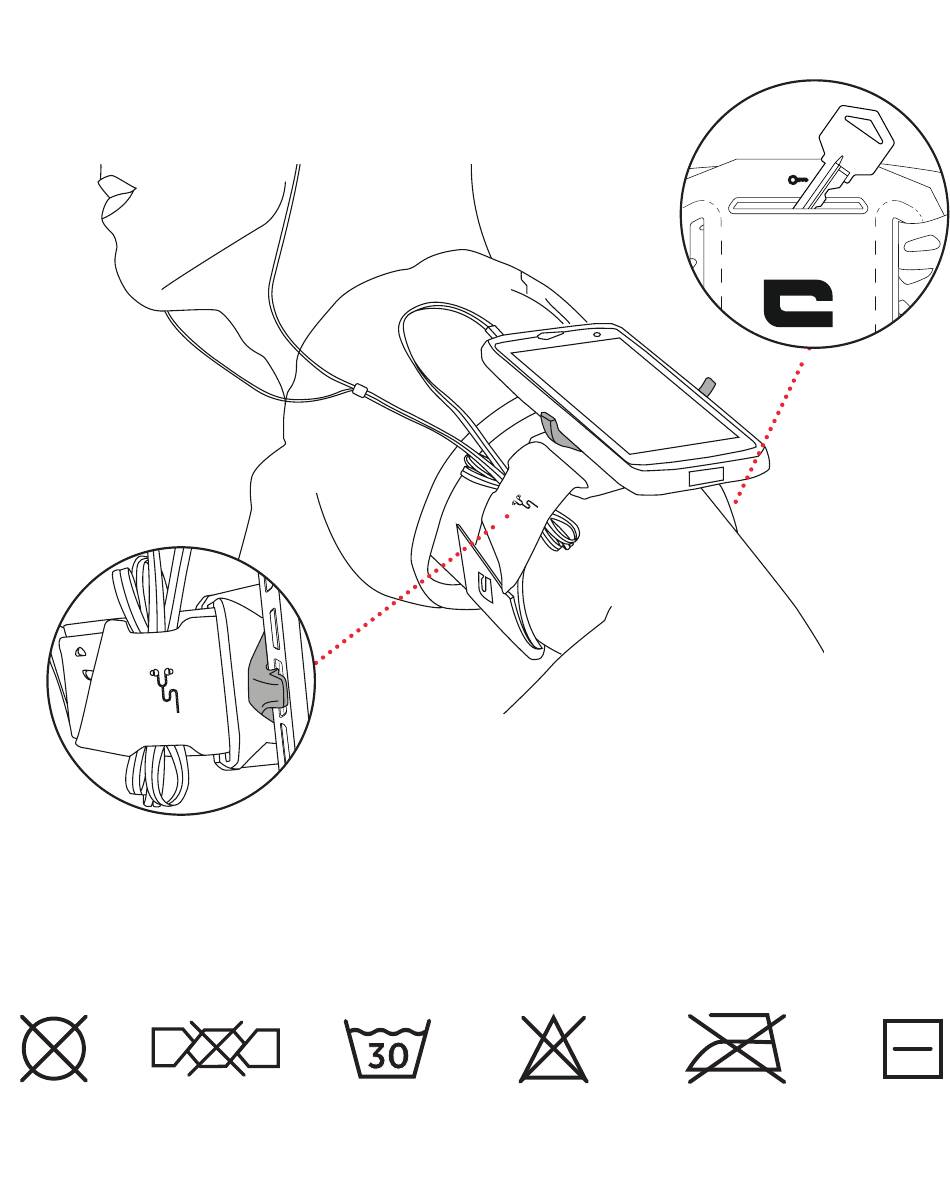 30