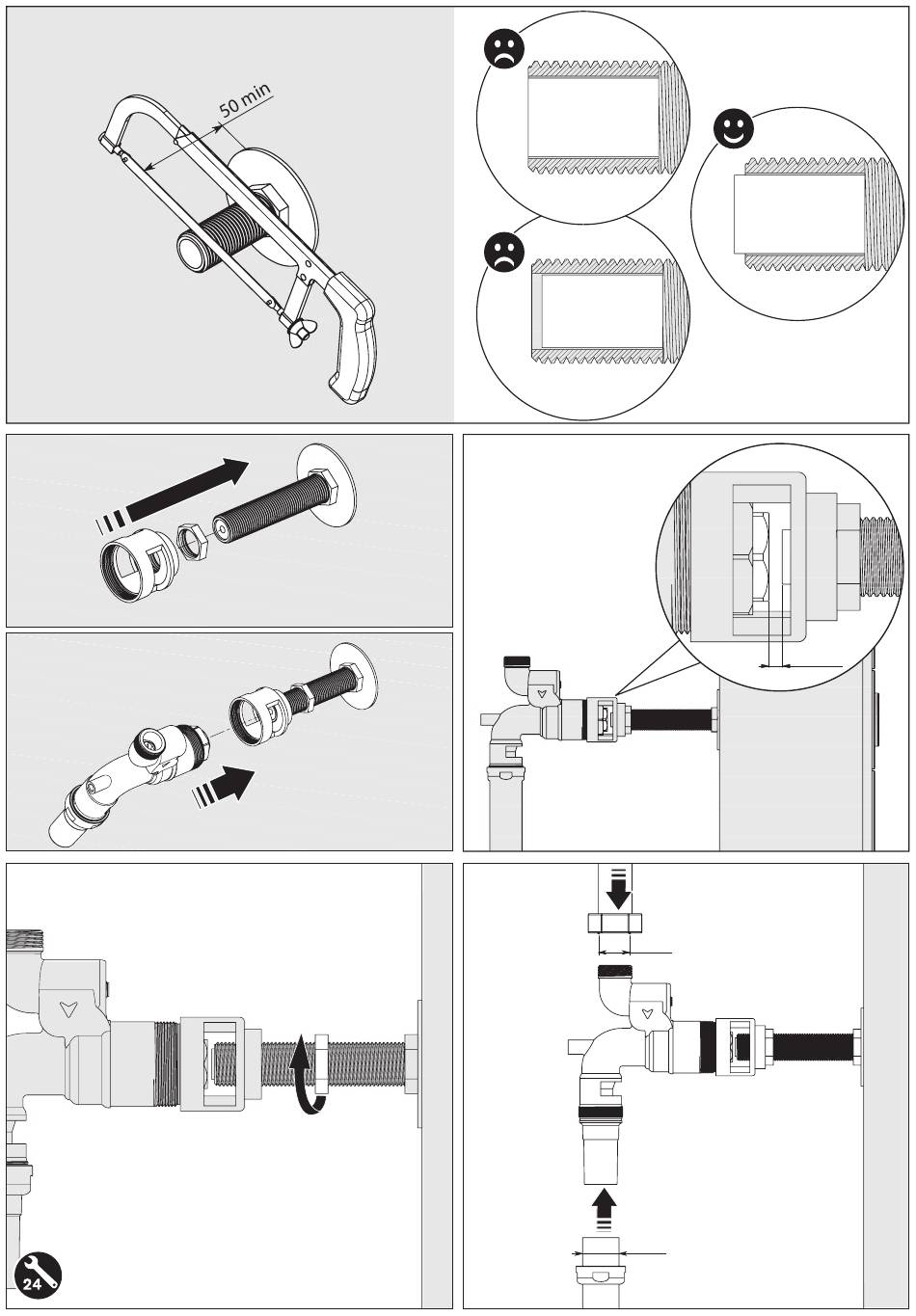 50 min

24