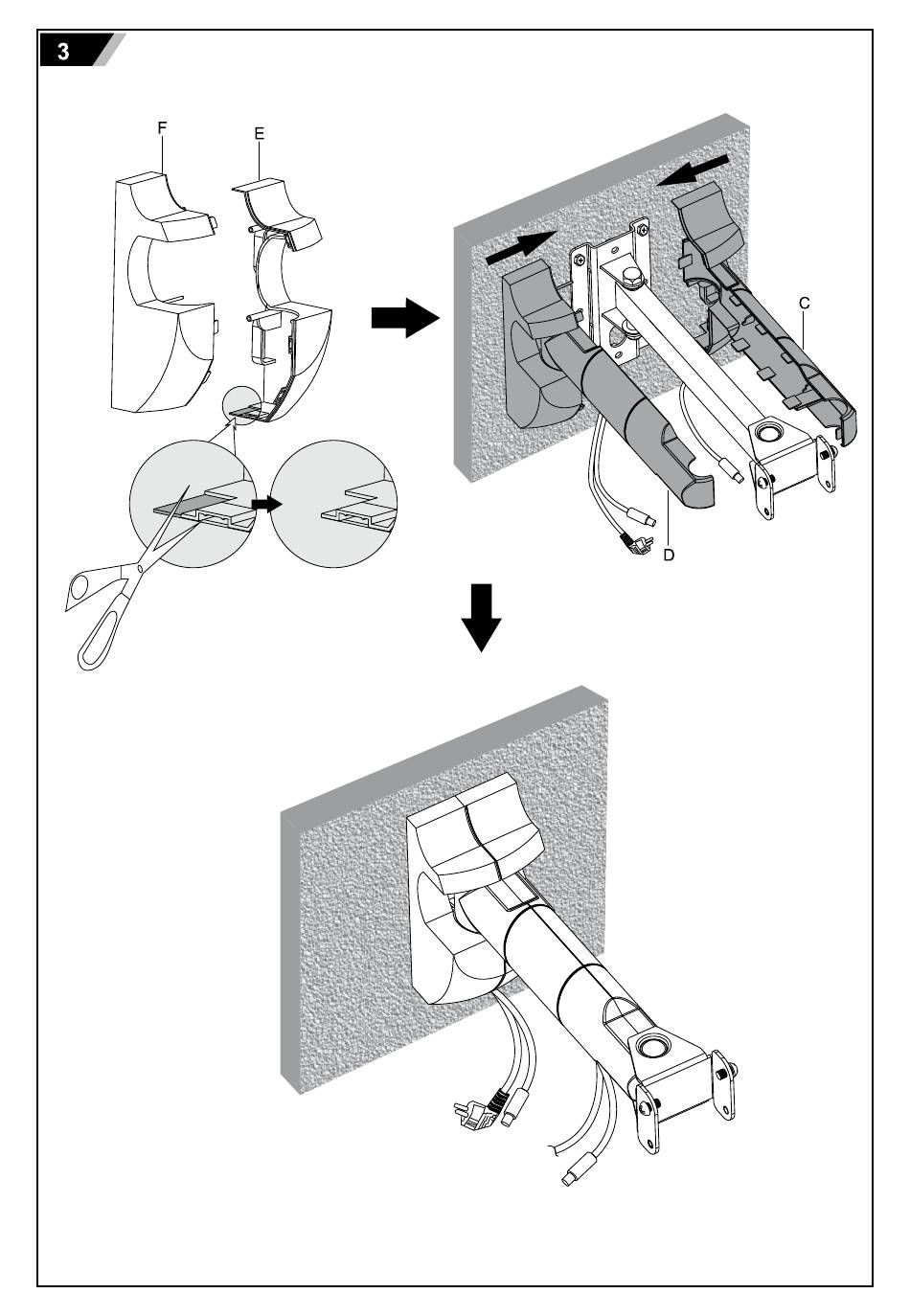 3

F

E

C

D