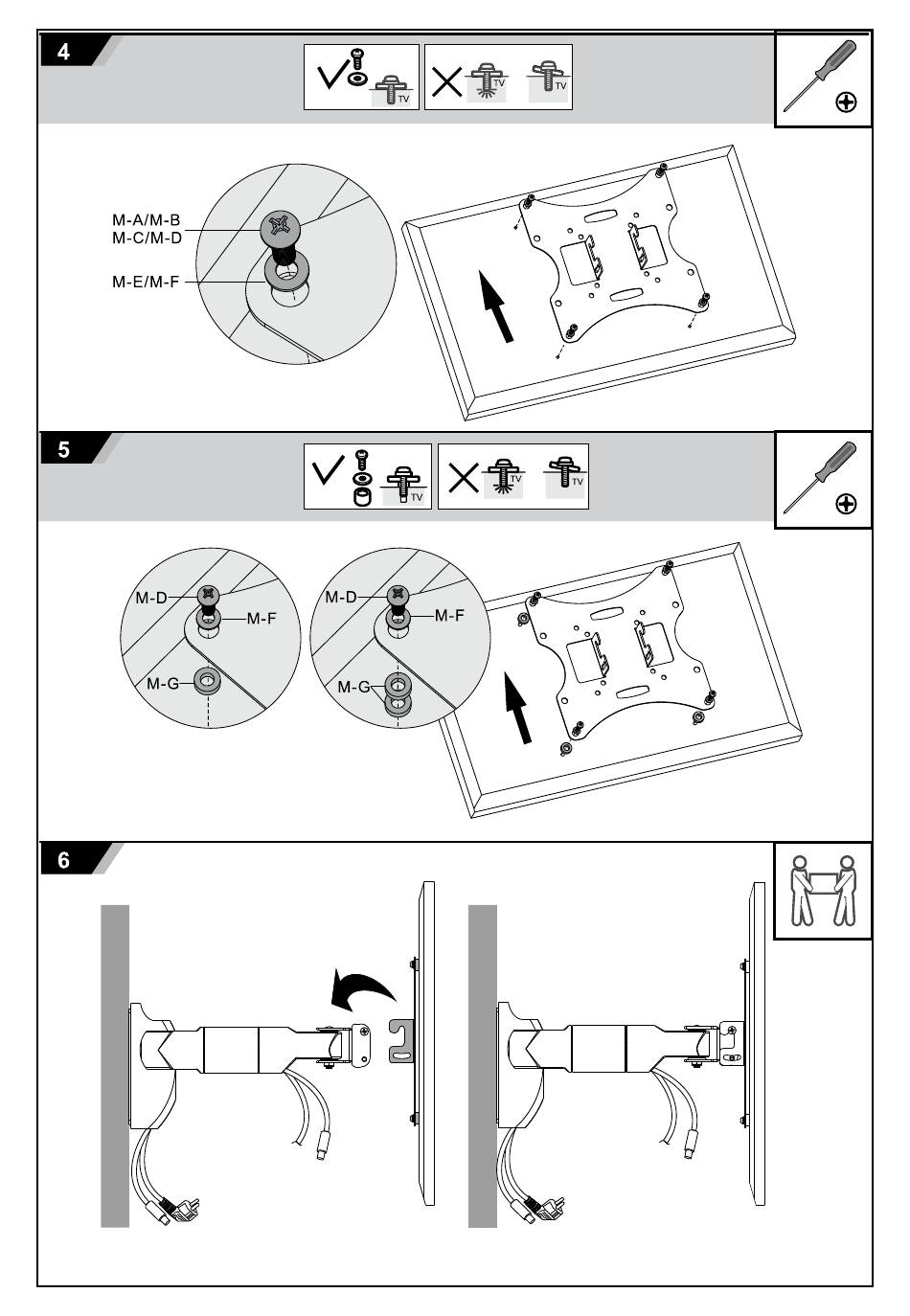 4

TV

TV

TV

M-A/M-B
M-C/M-D

M-E/M-F

5

TV

TV

TV

M-D

M-F

M-G

M-D

M-F

M-G

6