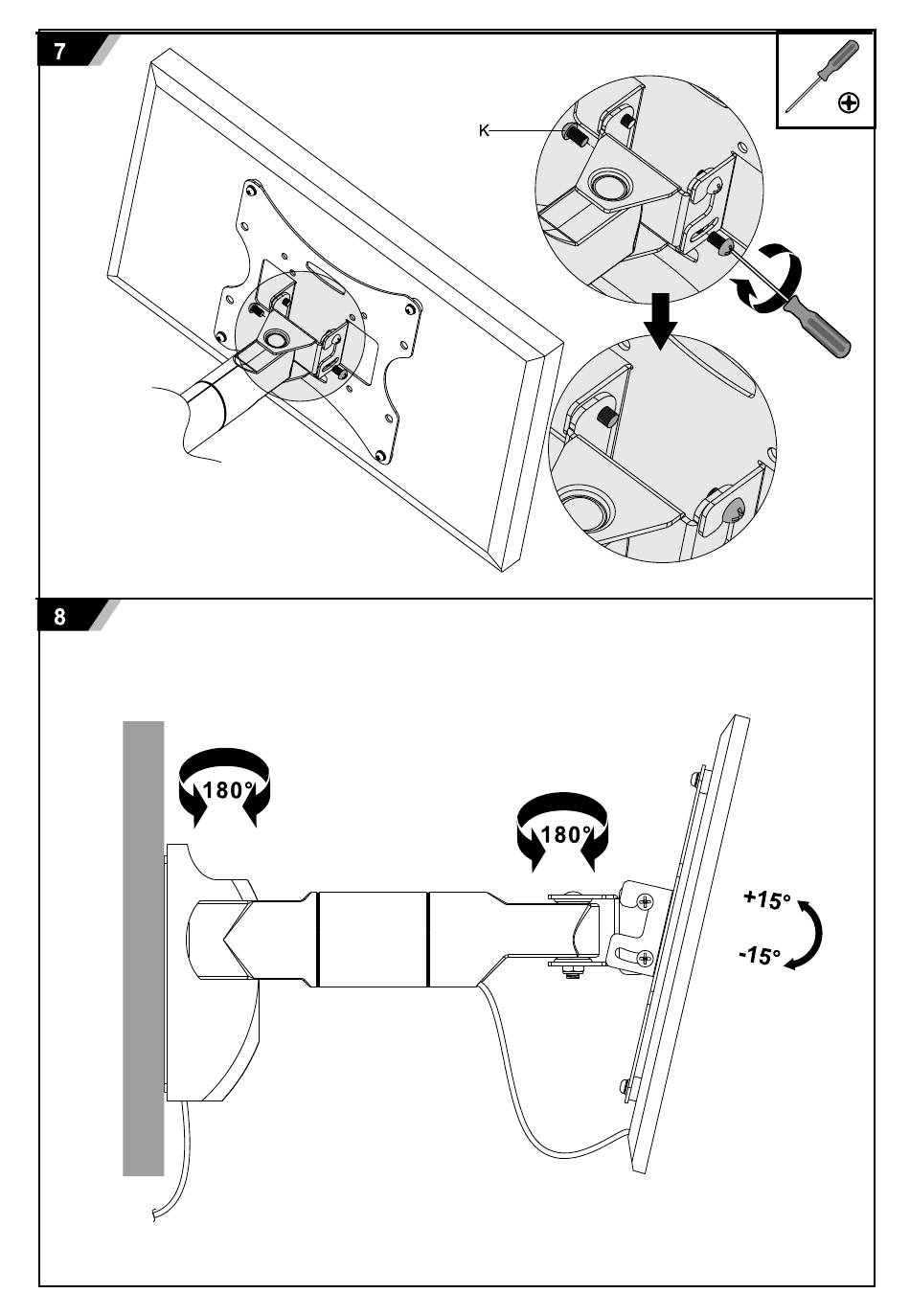 7

K

8

180°

180°

+15°

-15°