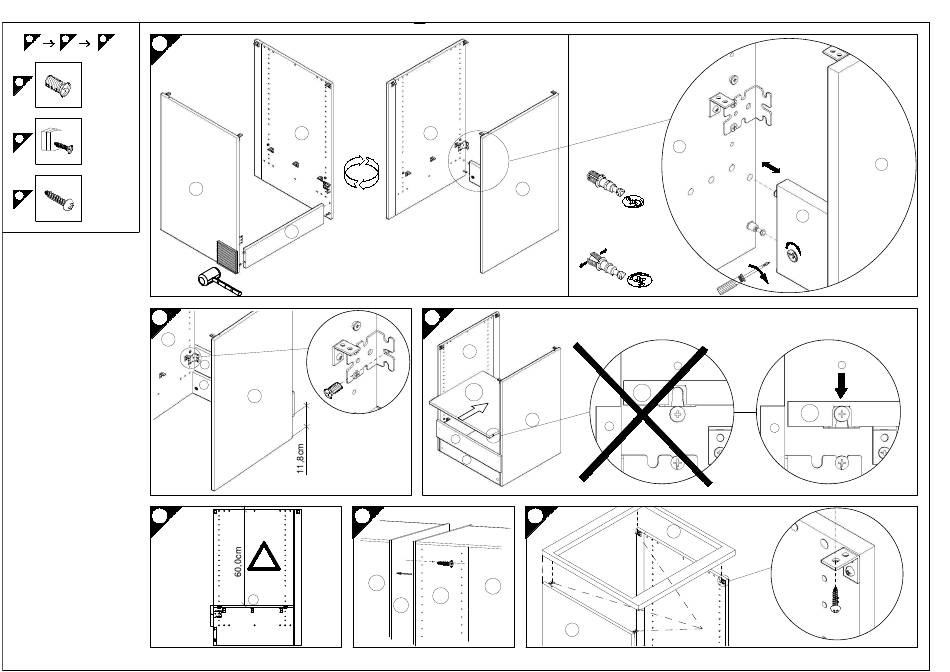 11.8cm

60.0cm