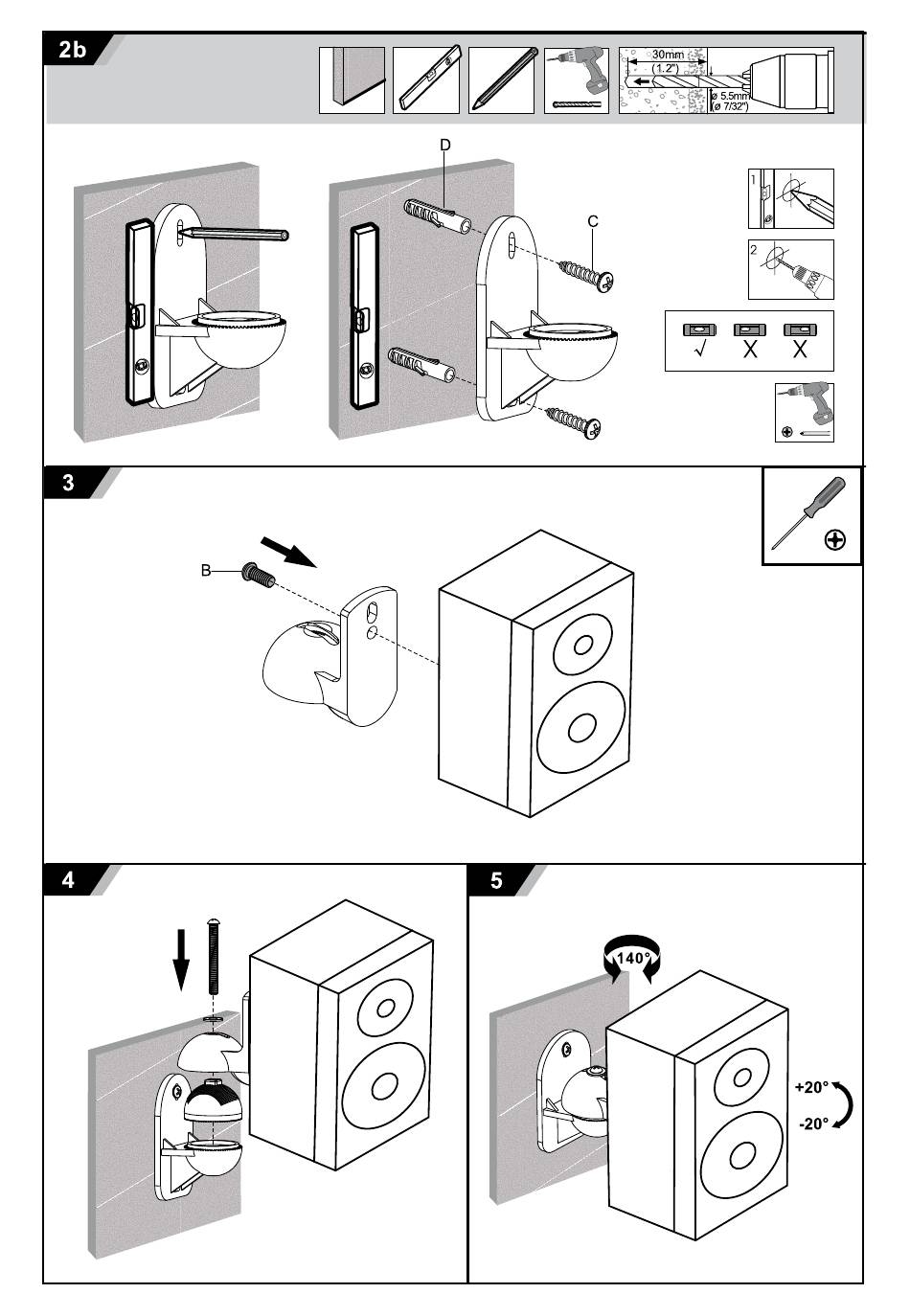 2b

30mm
(1.2")
ø 5.5mm
(ø 7/32")

D

C

1

2

√ X X

3

B

4

5

140°

+20°

-20°