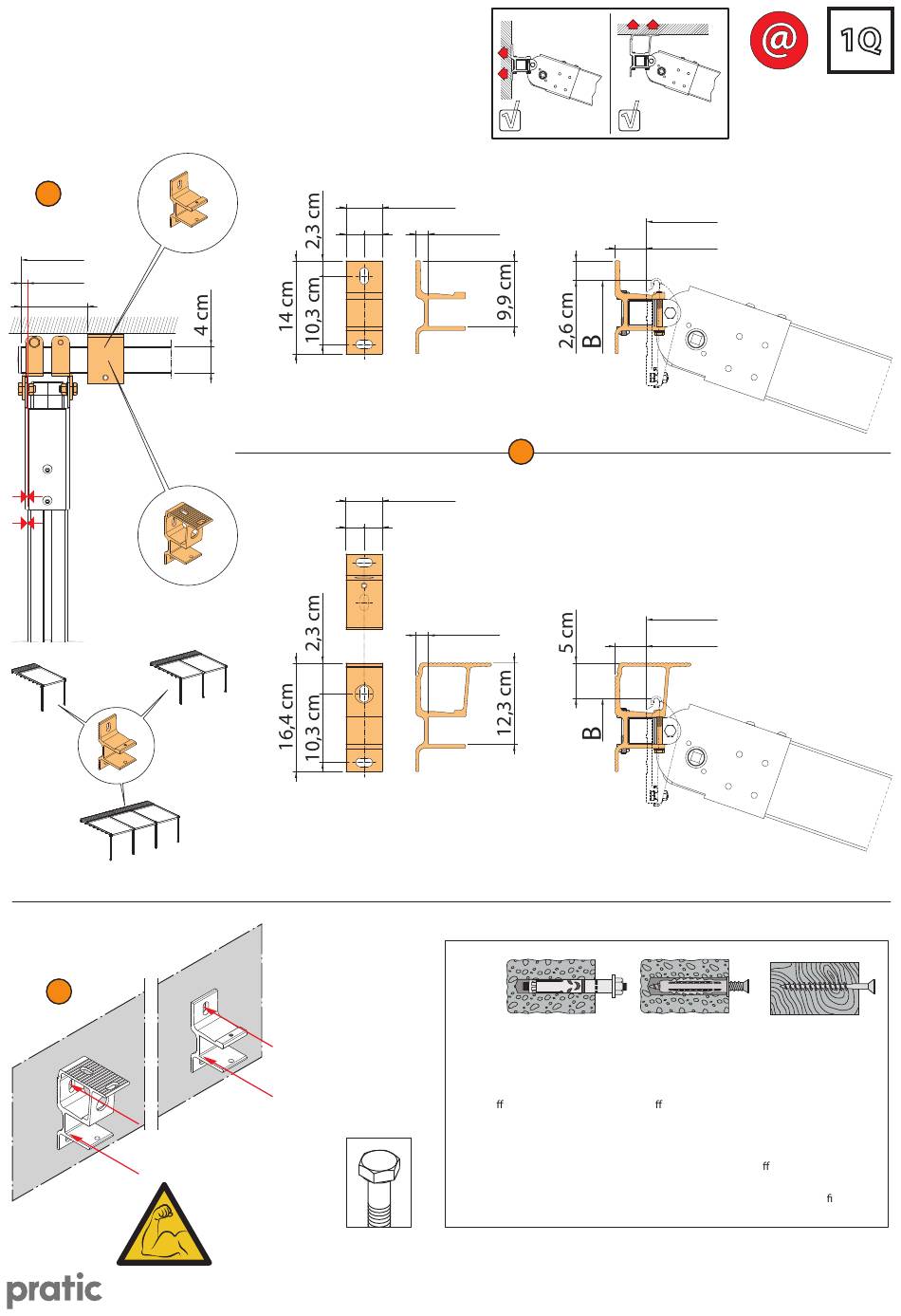 @

1Q

4 cm

2,3 cm

14 cm

10,3 cm

9,9 cm

2,6 cm

B

2,3 cm

16,4 cm

10,3 cm

12,3 cm

5 cm

B

ff

ff

ff

fi

pratic