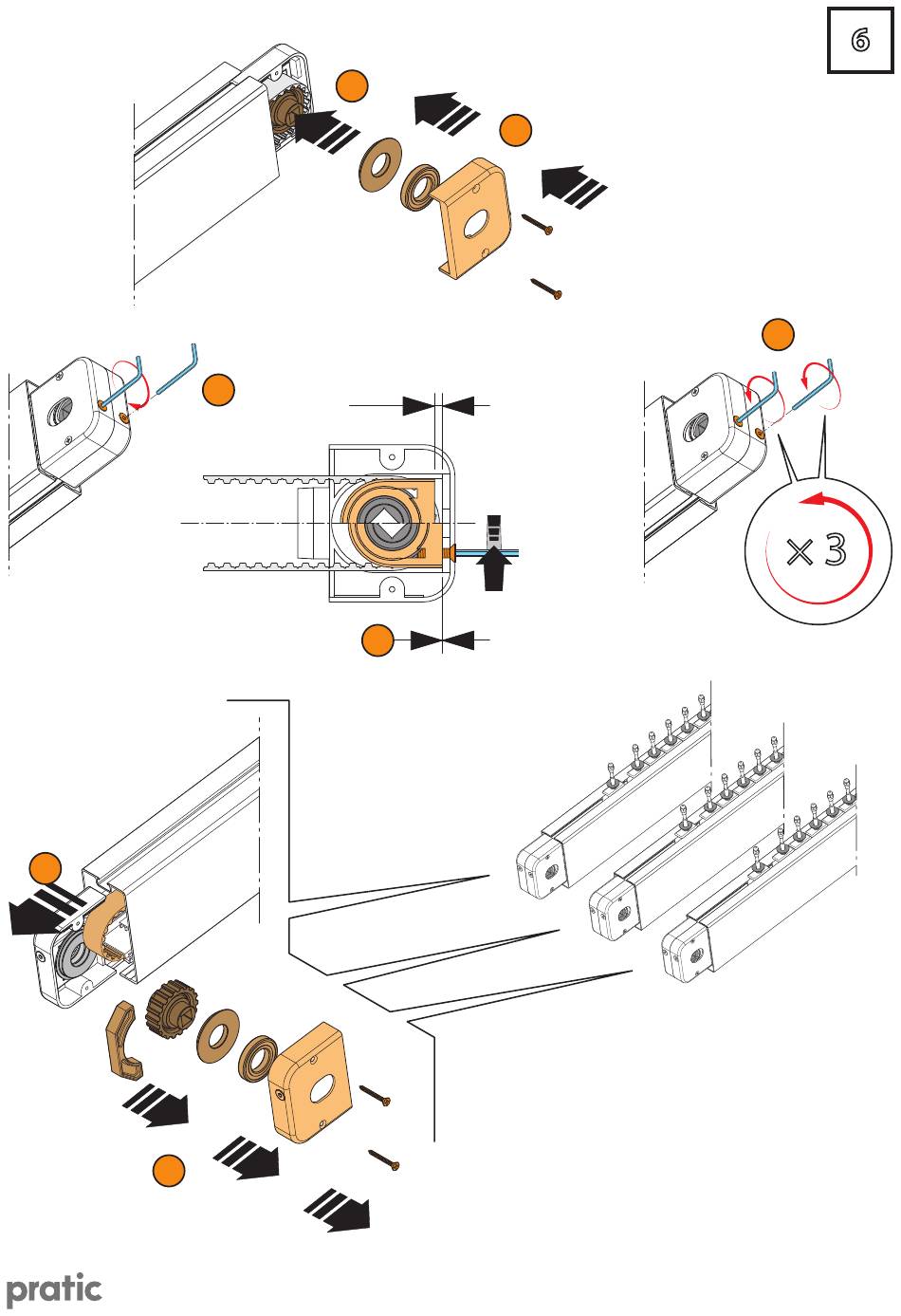 6

× 3

pratic