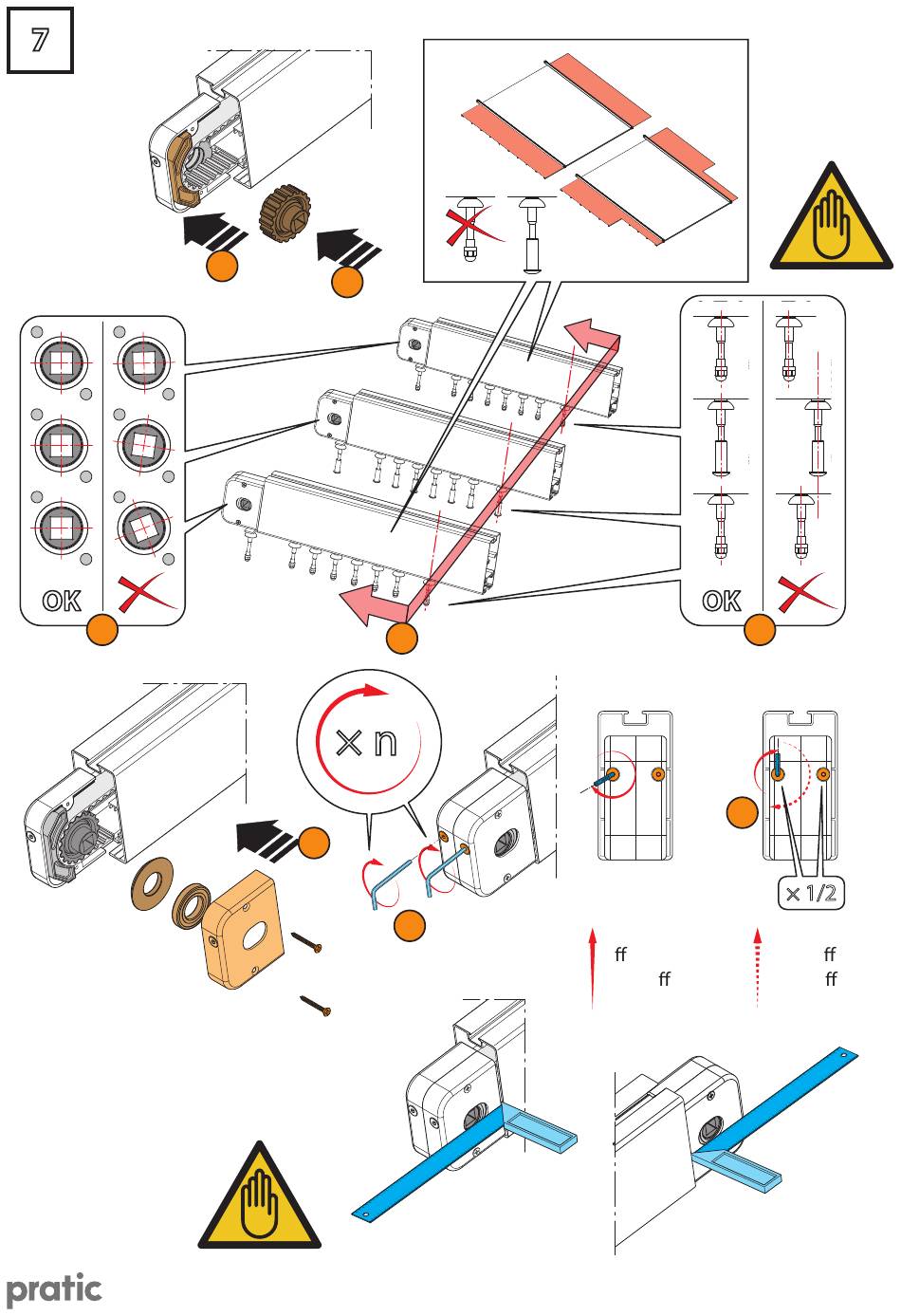 7

OK

OK

× n

× 1/2

ff
ff

ff
ff

pratic