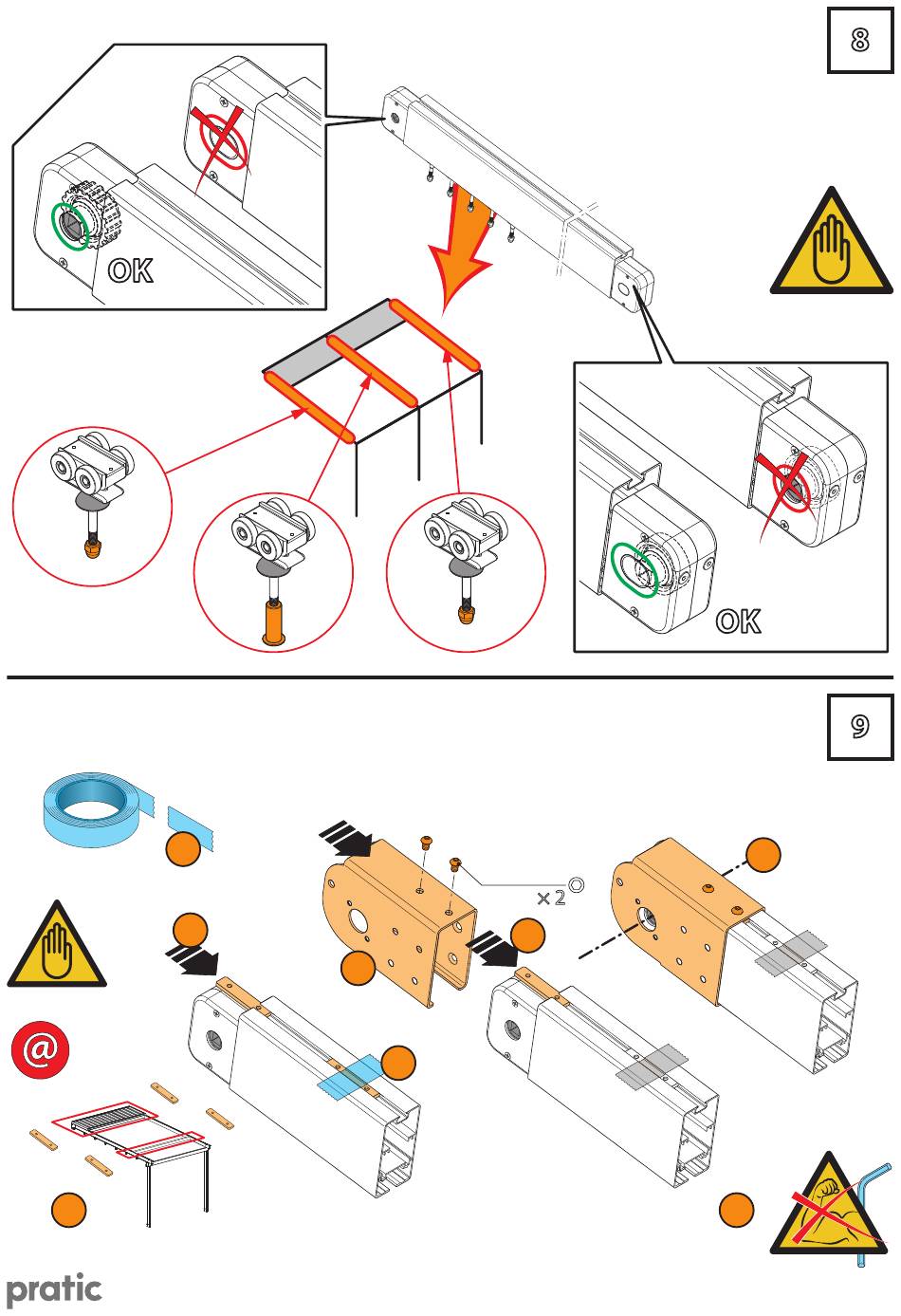 8

OK

OK

9

× 2

@

pratic