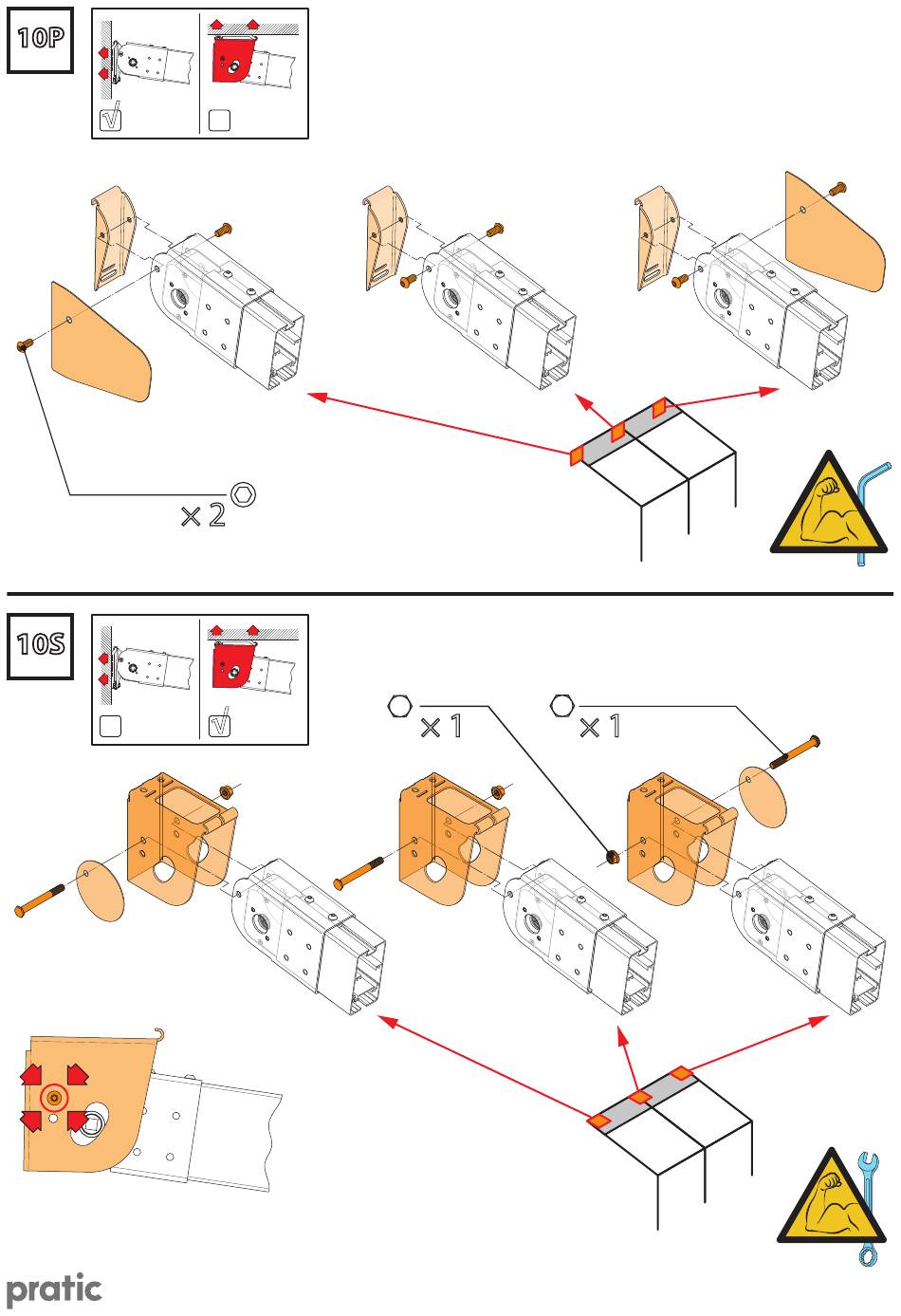 10P

√

× 2

10S

√

× 1

× 1

pratic