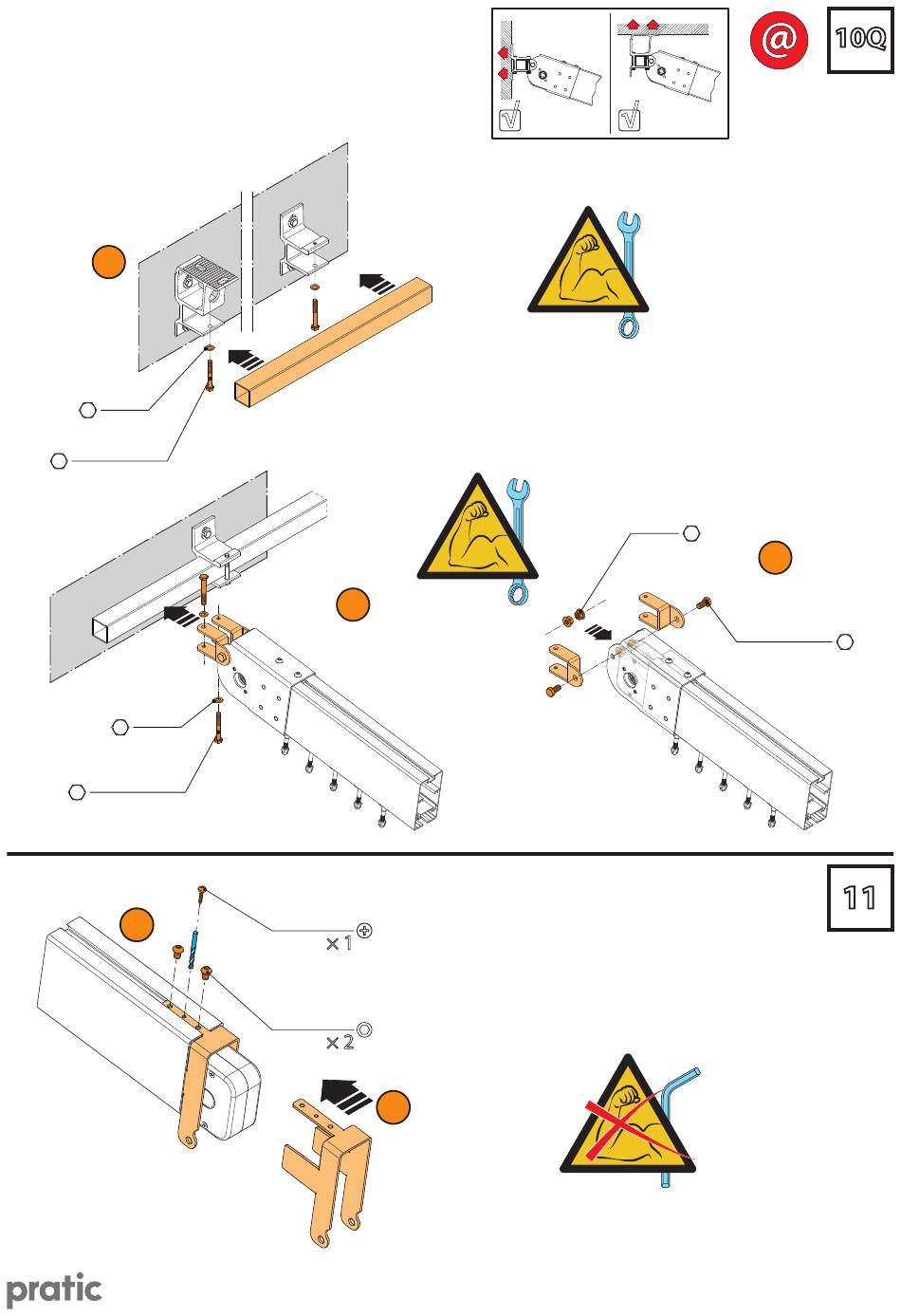 @

10Q

11

× 1

× 2

pratic