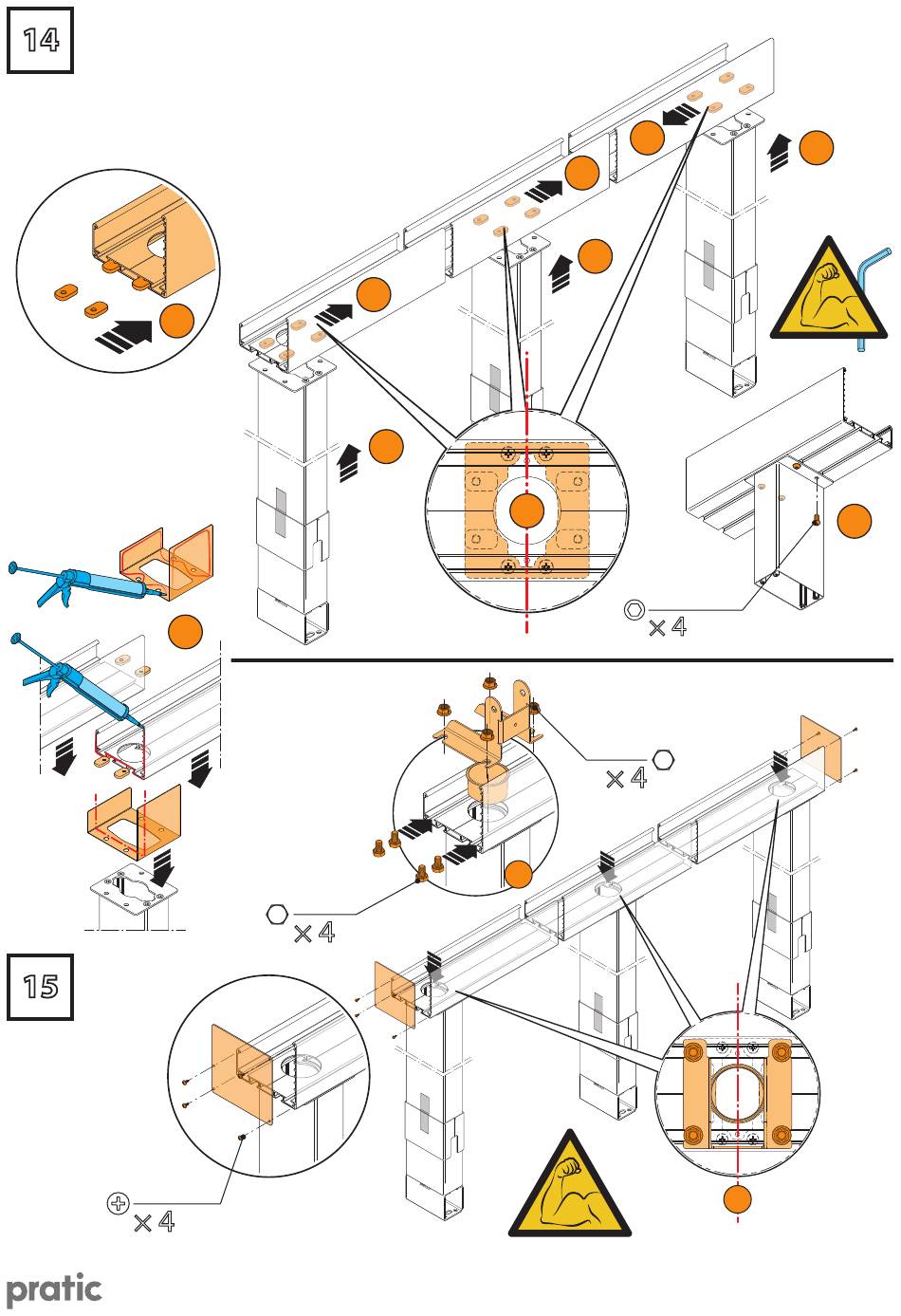 14

× 4

× 4

× 4

15

× 4

pratic