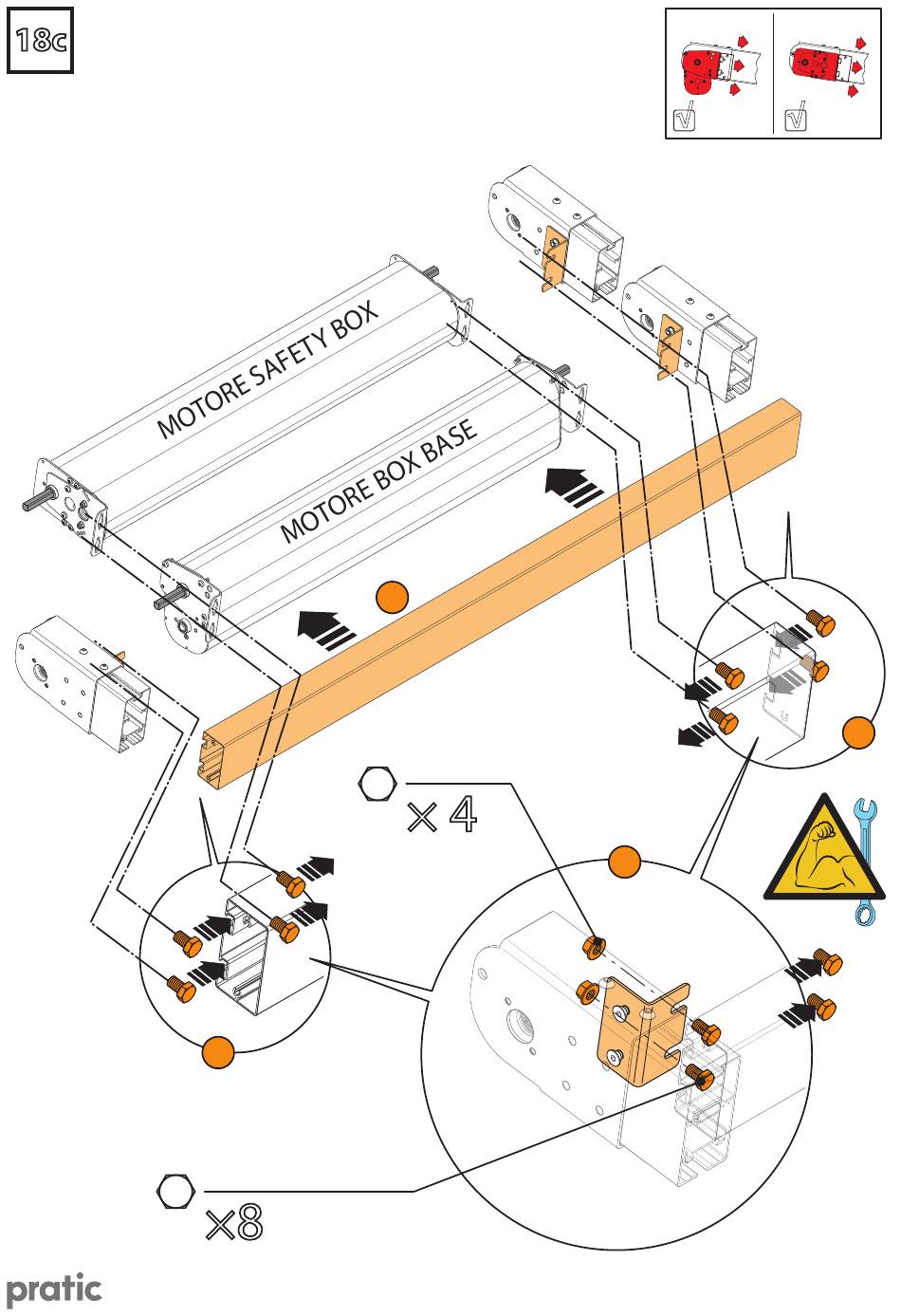 18c

MOTORE SAFETY BOX

MOTORE BOX BASE

× 4

×8

pratic