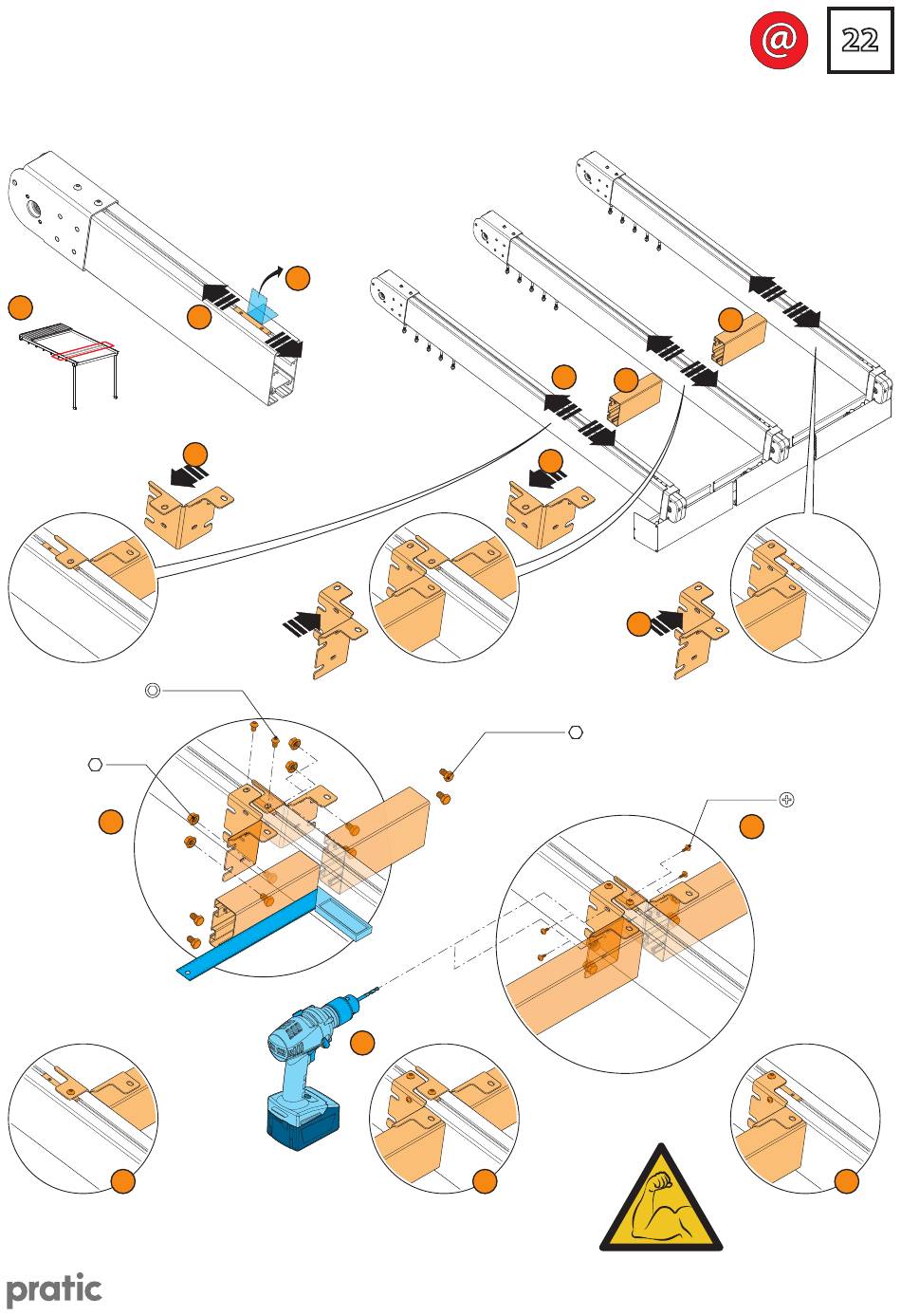 @

22

pratic