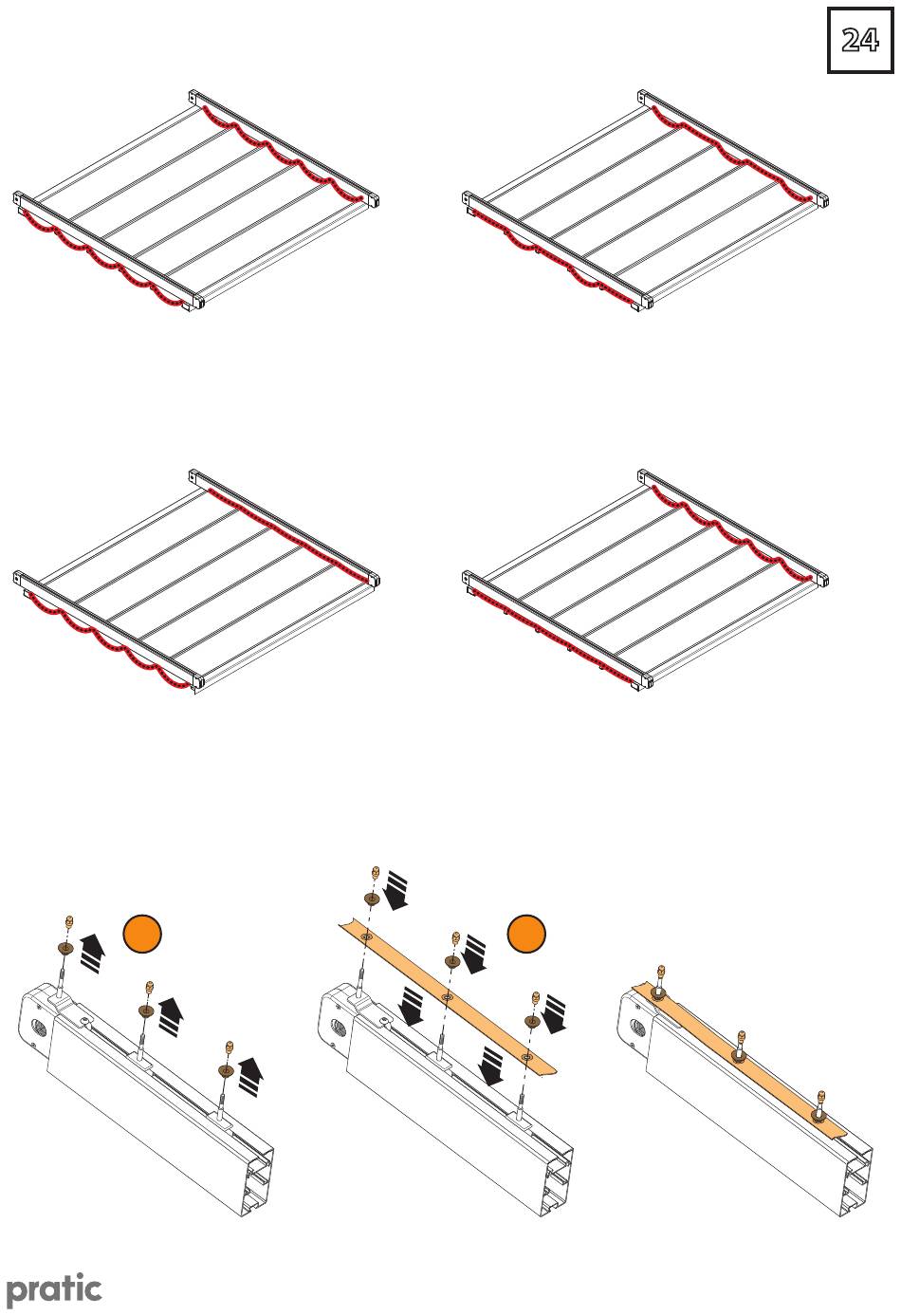 24

pratic