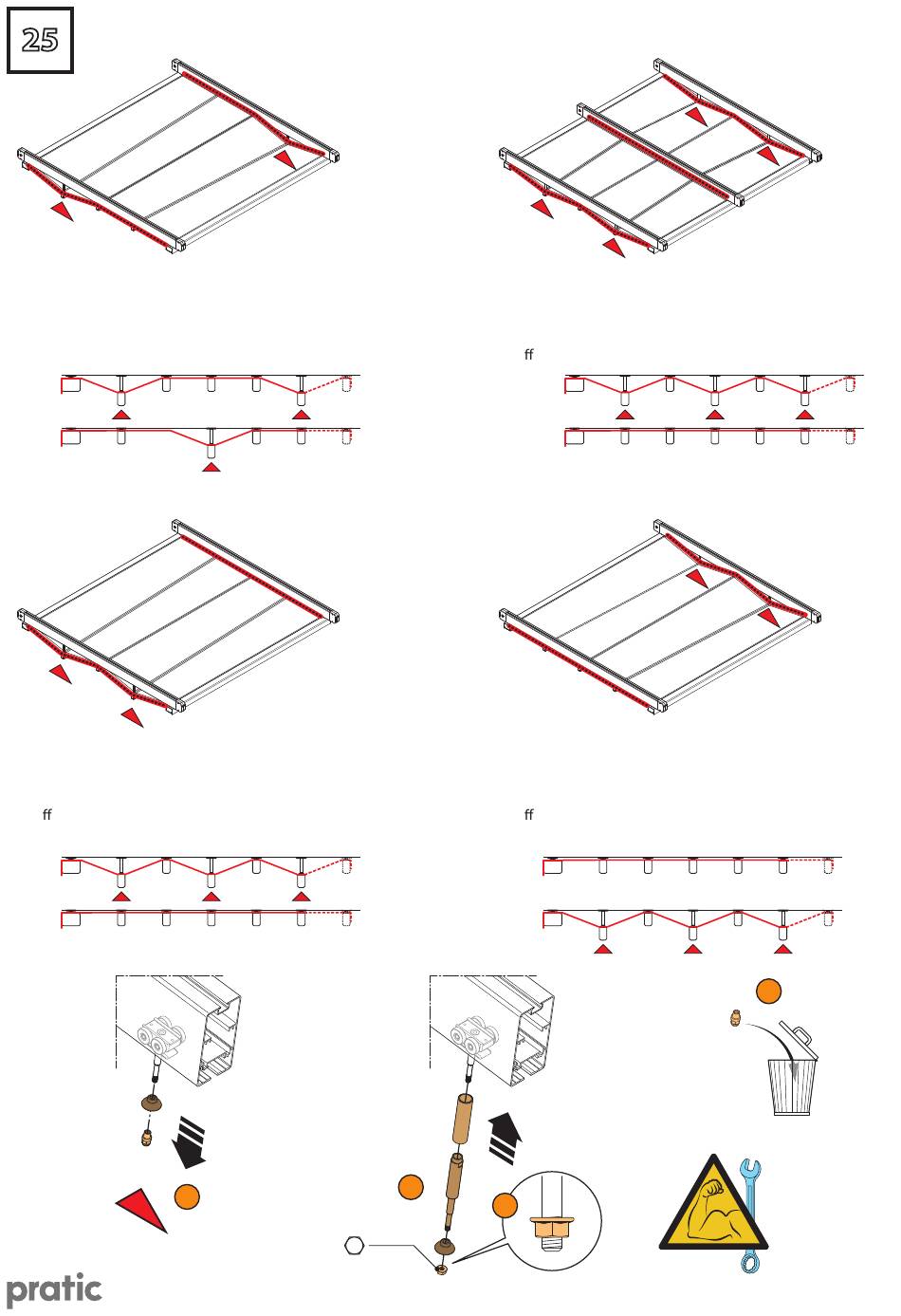 25

ff

ff

ff

pratic