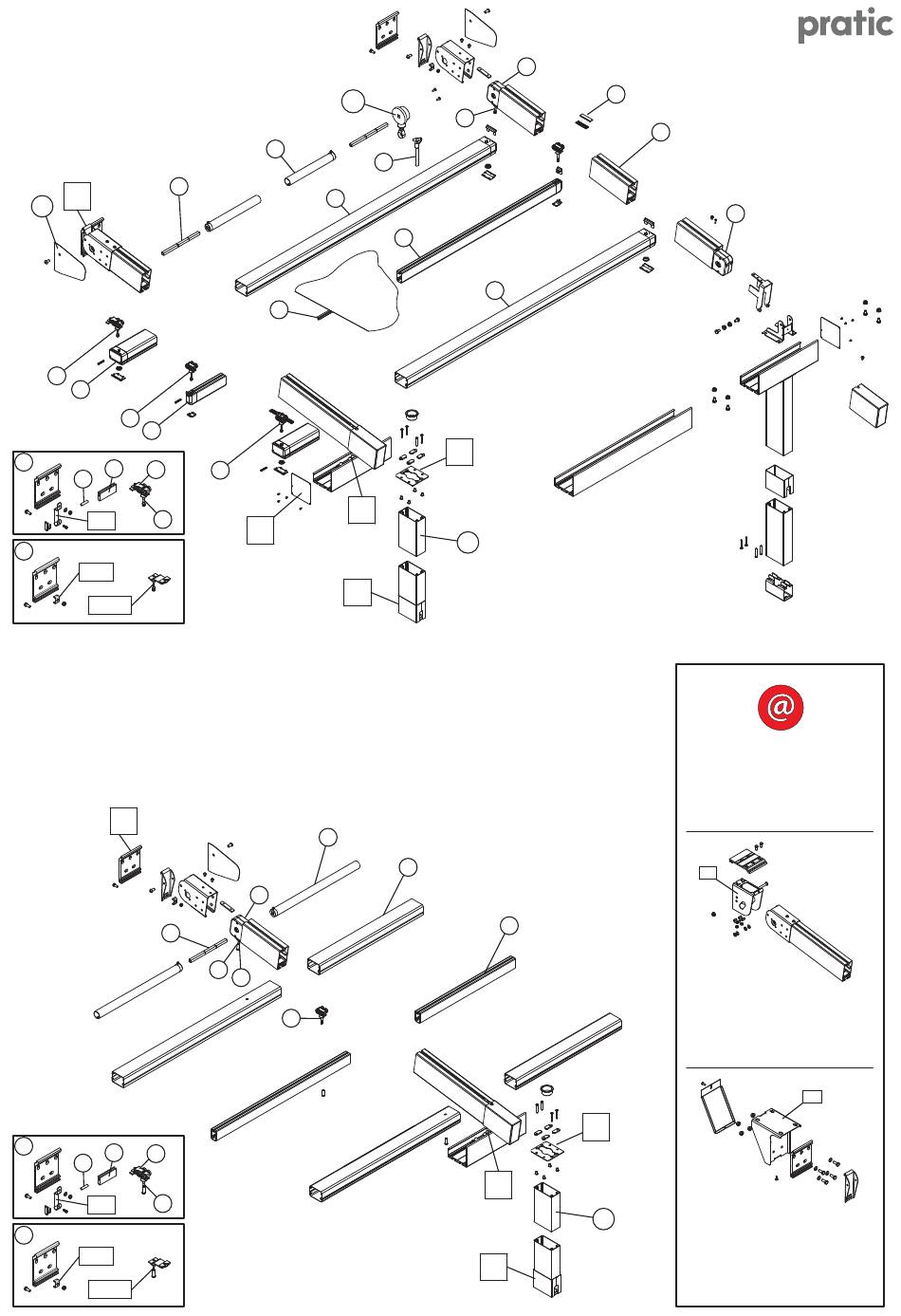 pratic

@