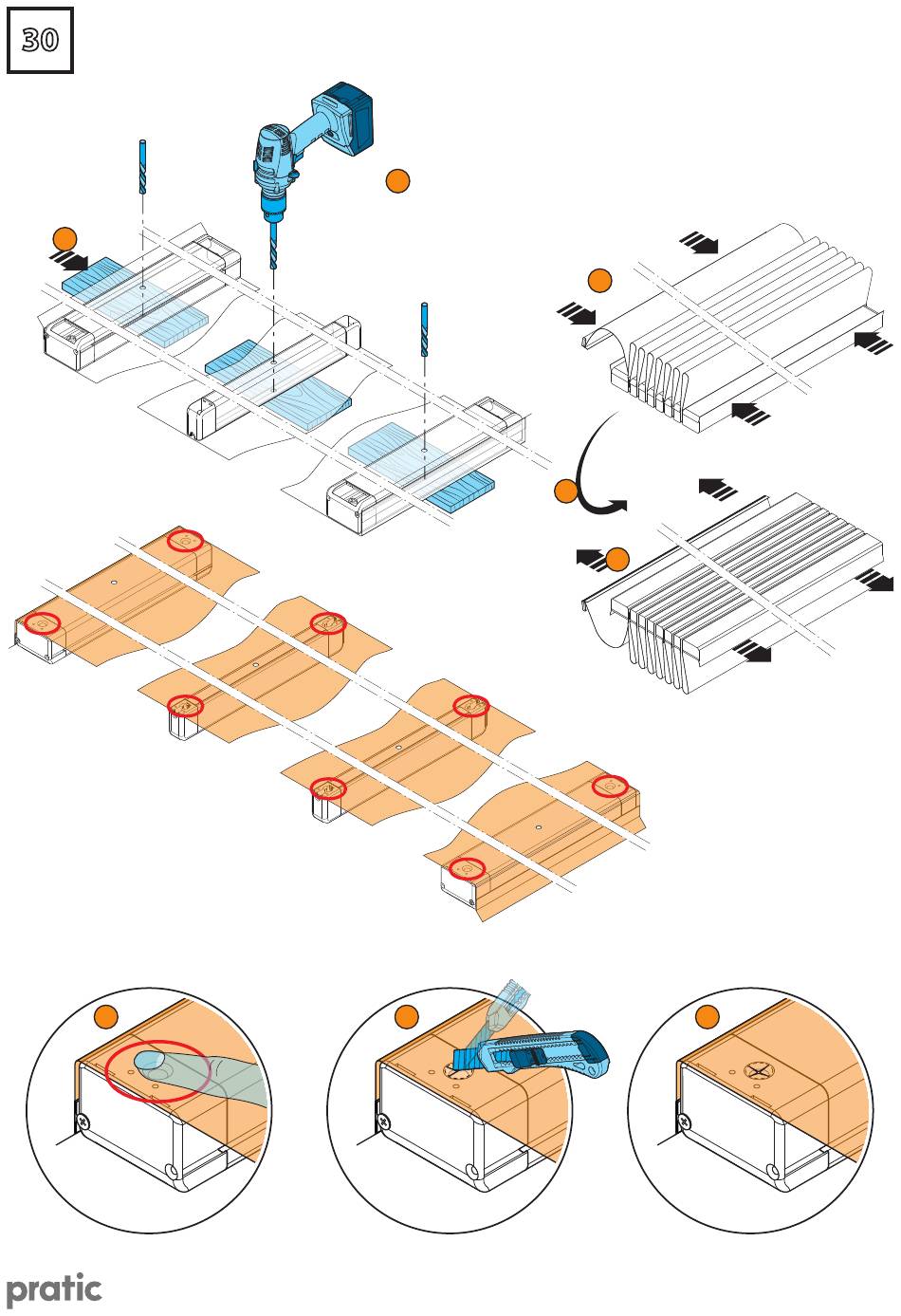 30

pratic