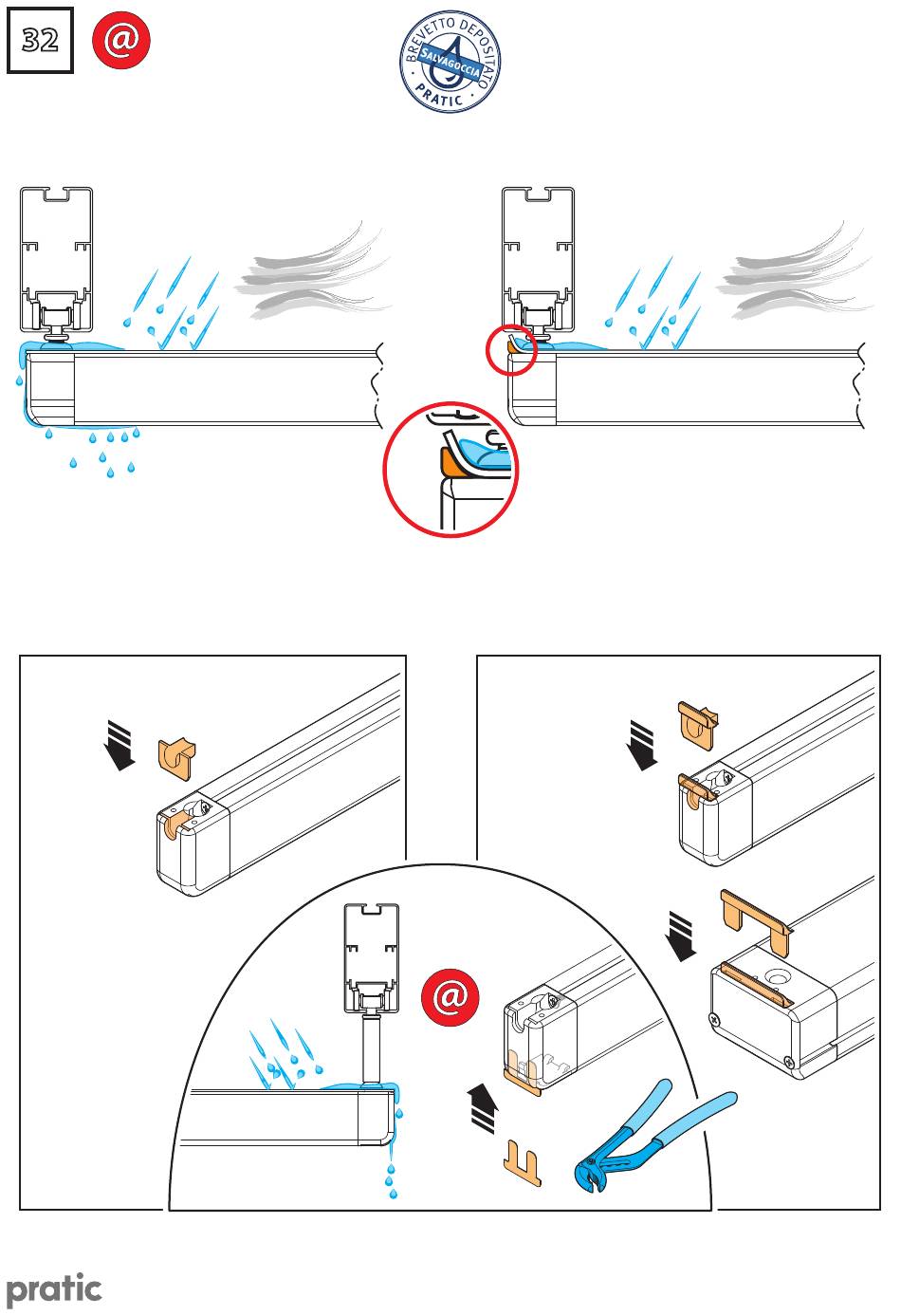 32

@

BREVETTO DEPOSITATO
SALVAGOCCIA
PRATIC

@

pratic