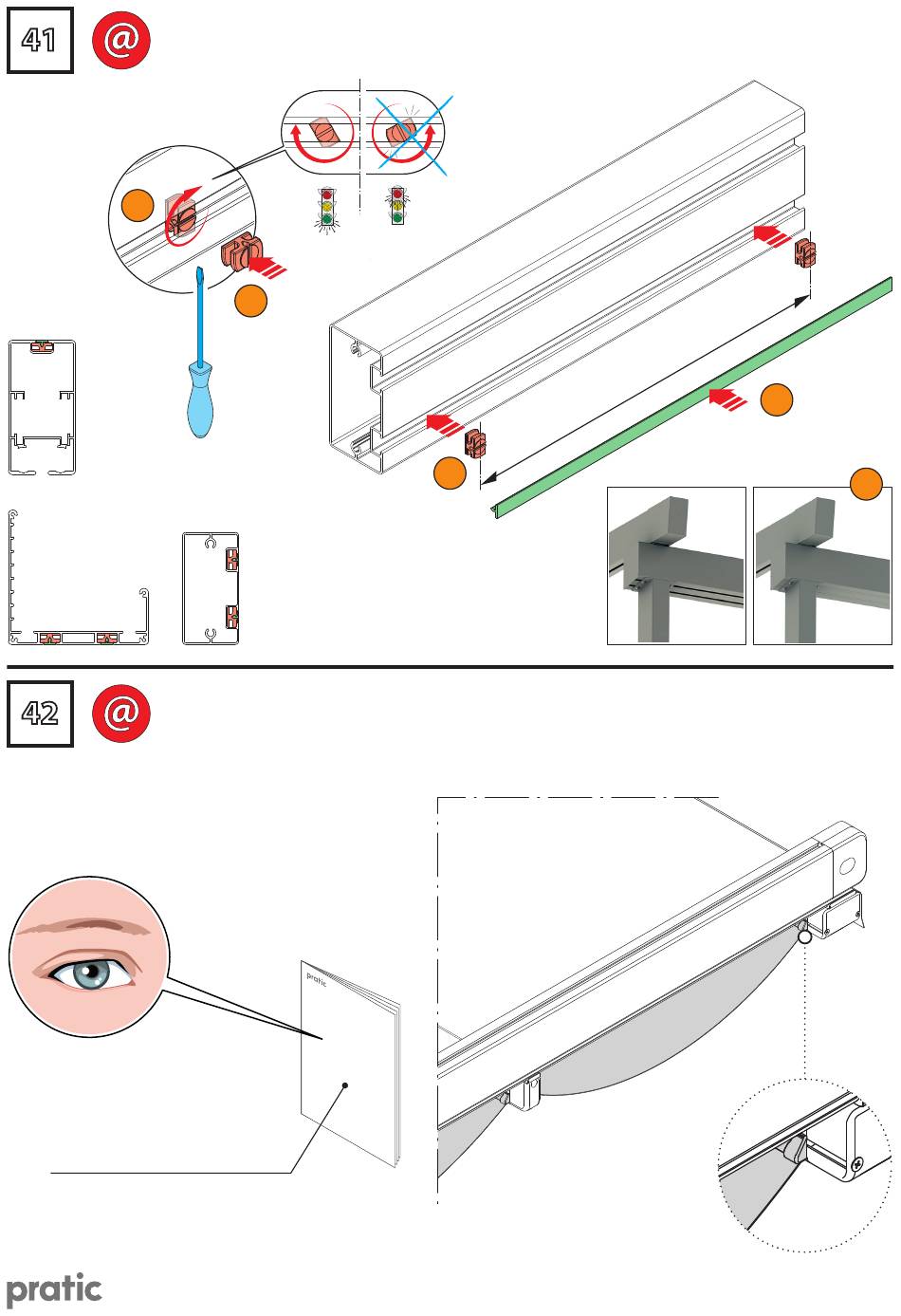 41
@

42
@

pratic

pratic