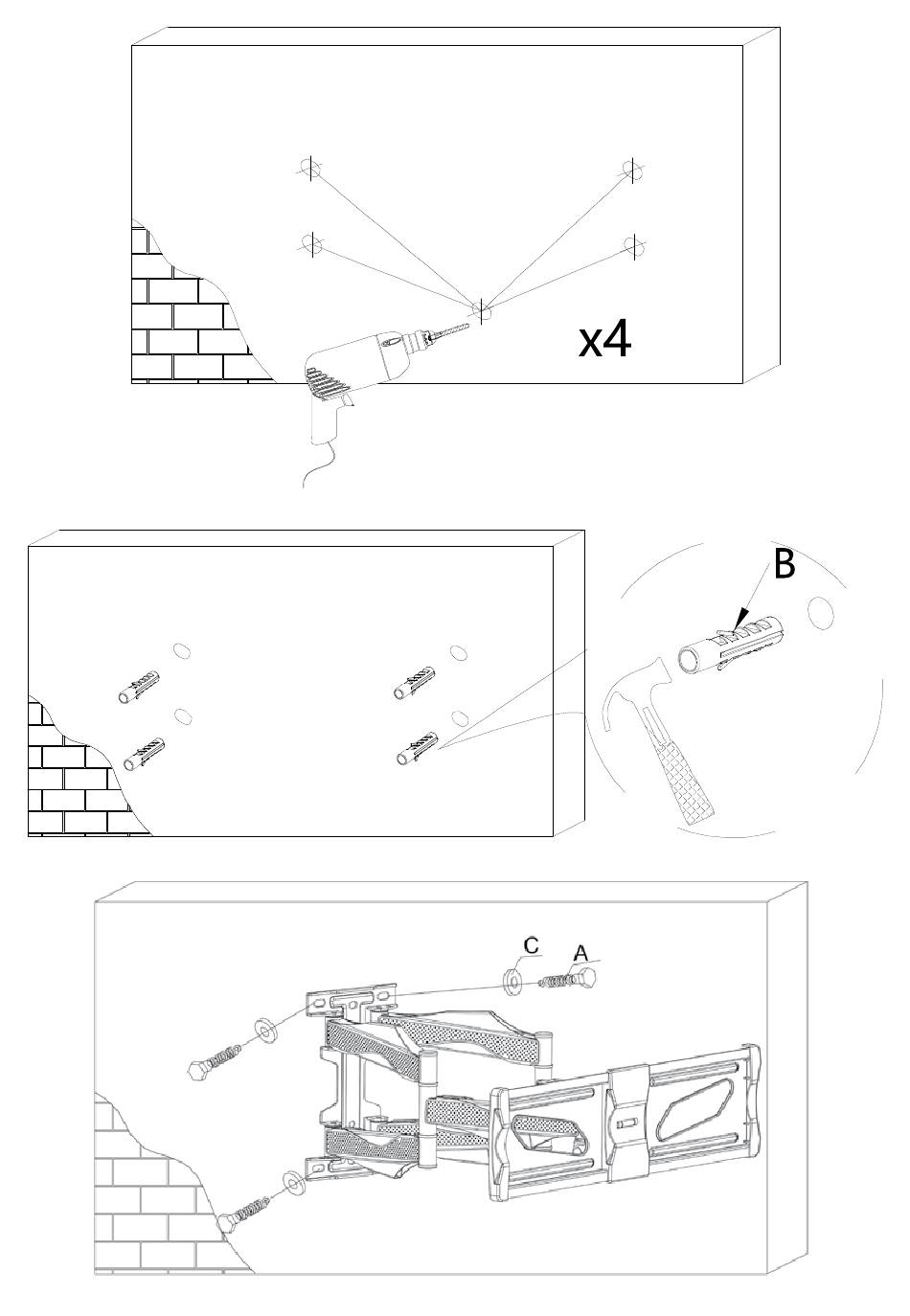 x4

B

C

A