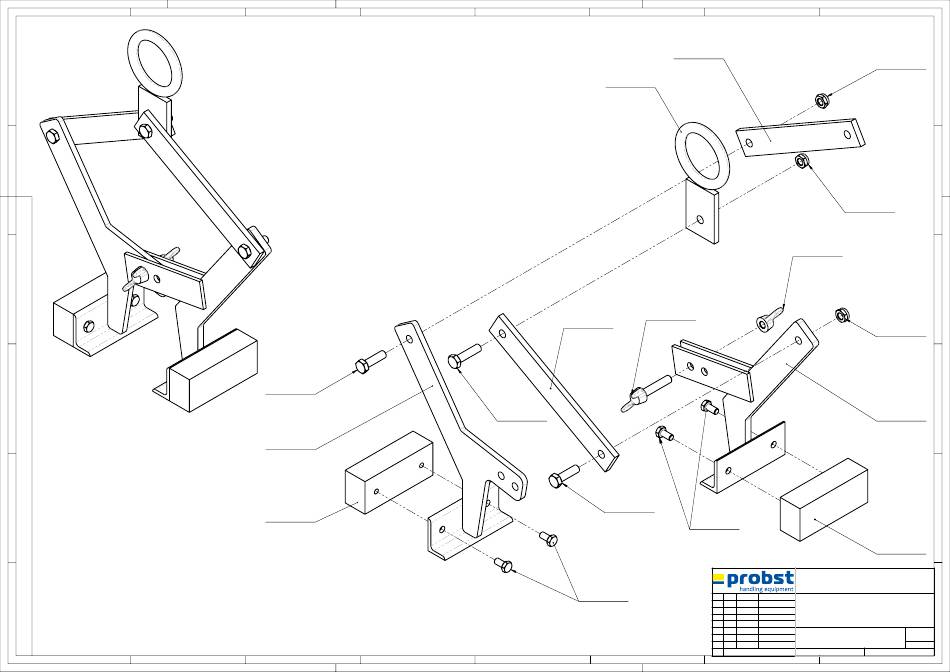 probst
handling equipment