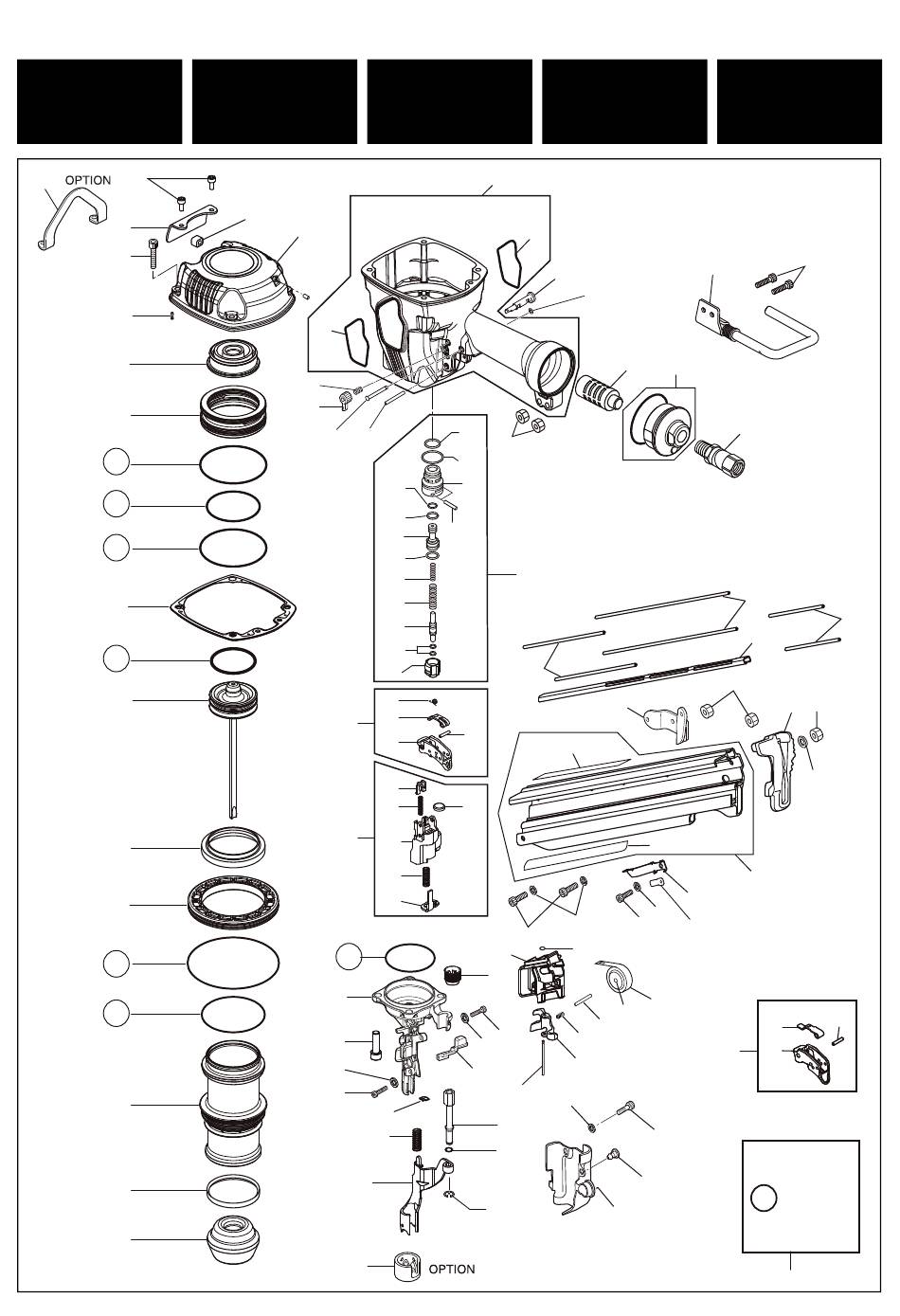 OPTION

OPTION