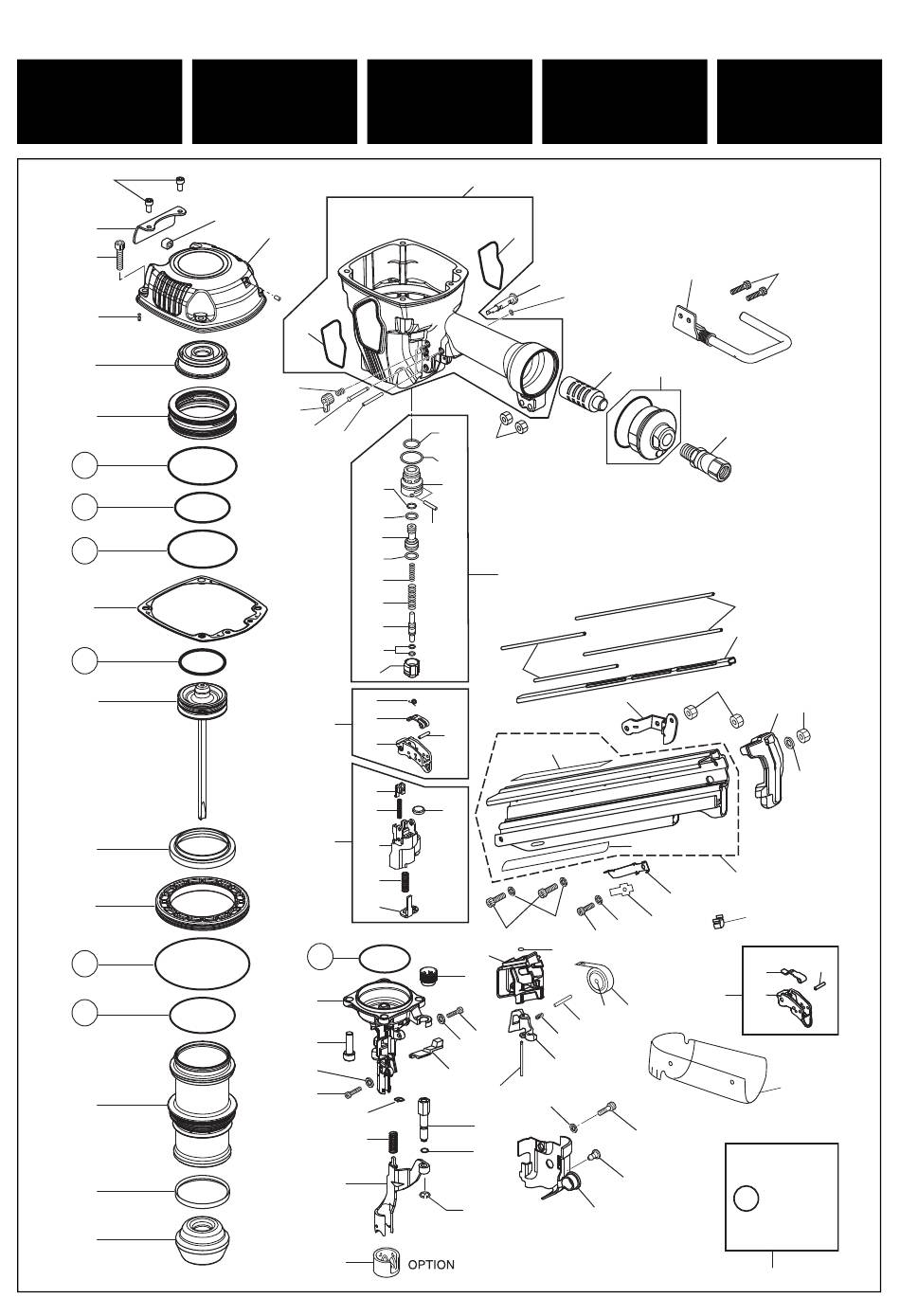 OPTION