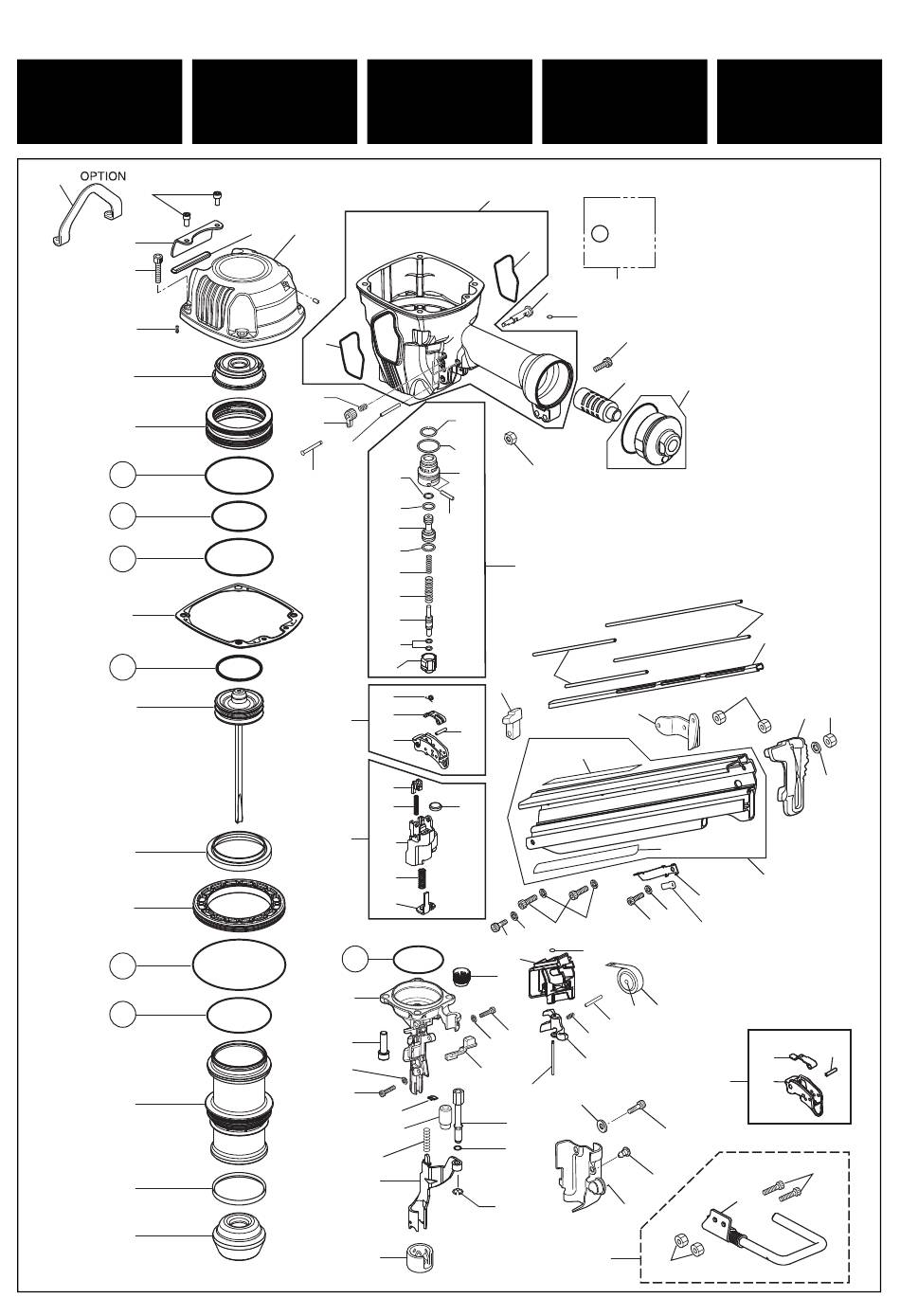 OPTION