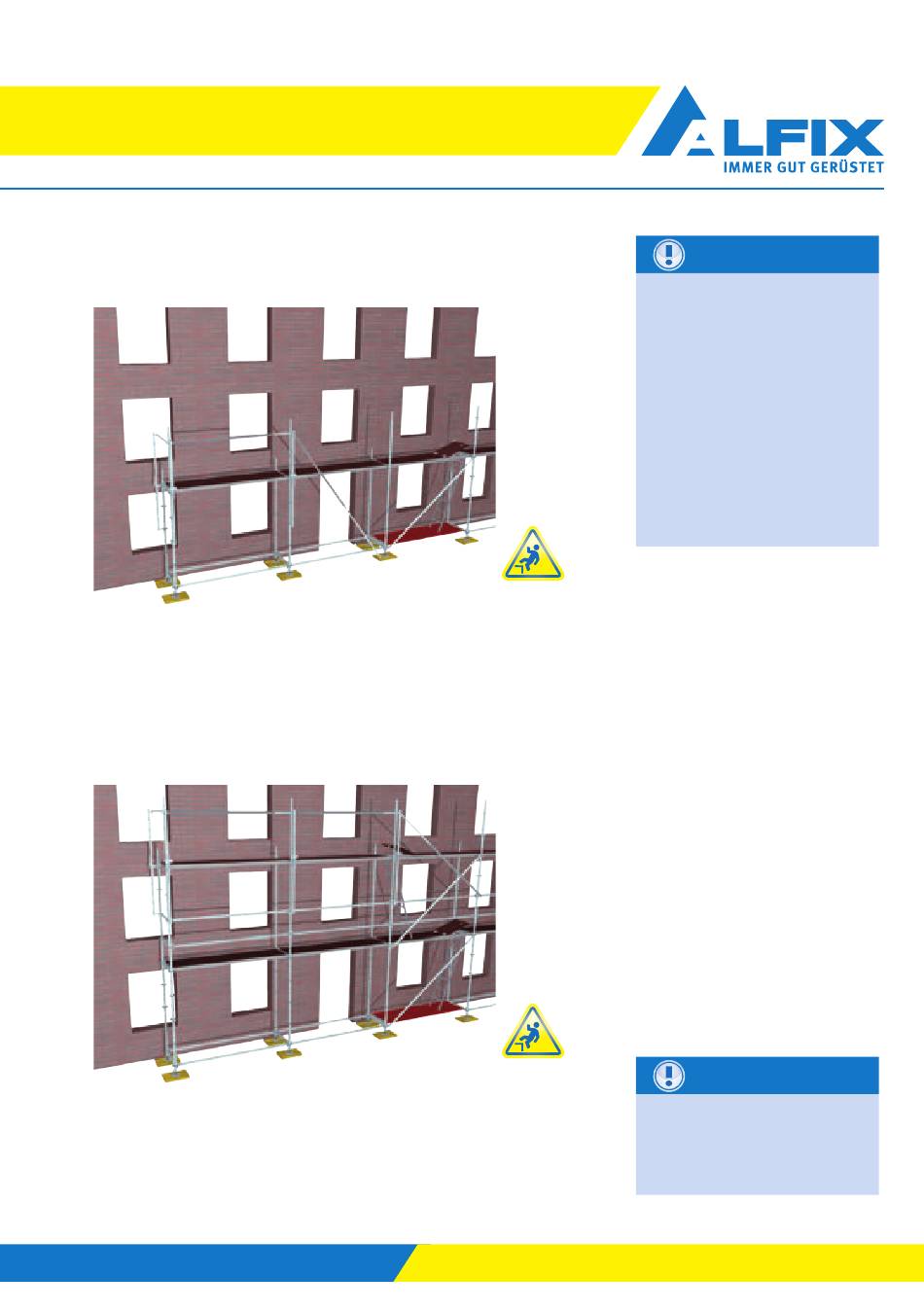 ALFIX
IMMER GUT GERÜSTET