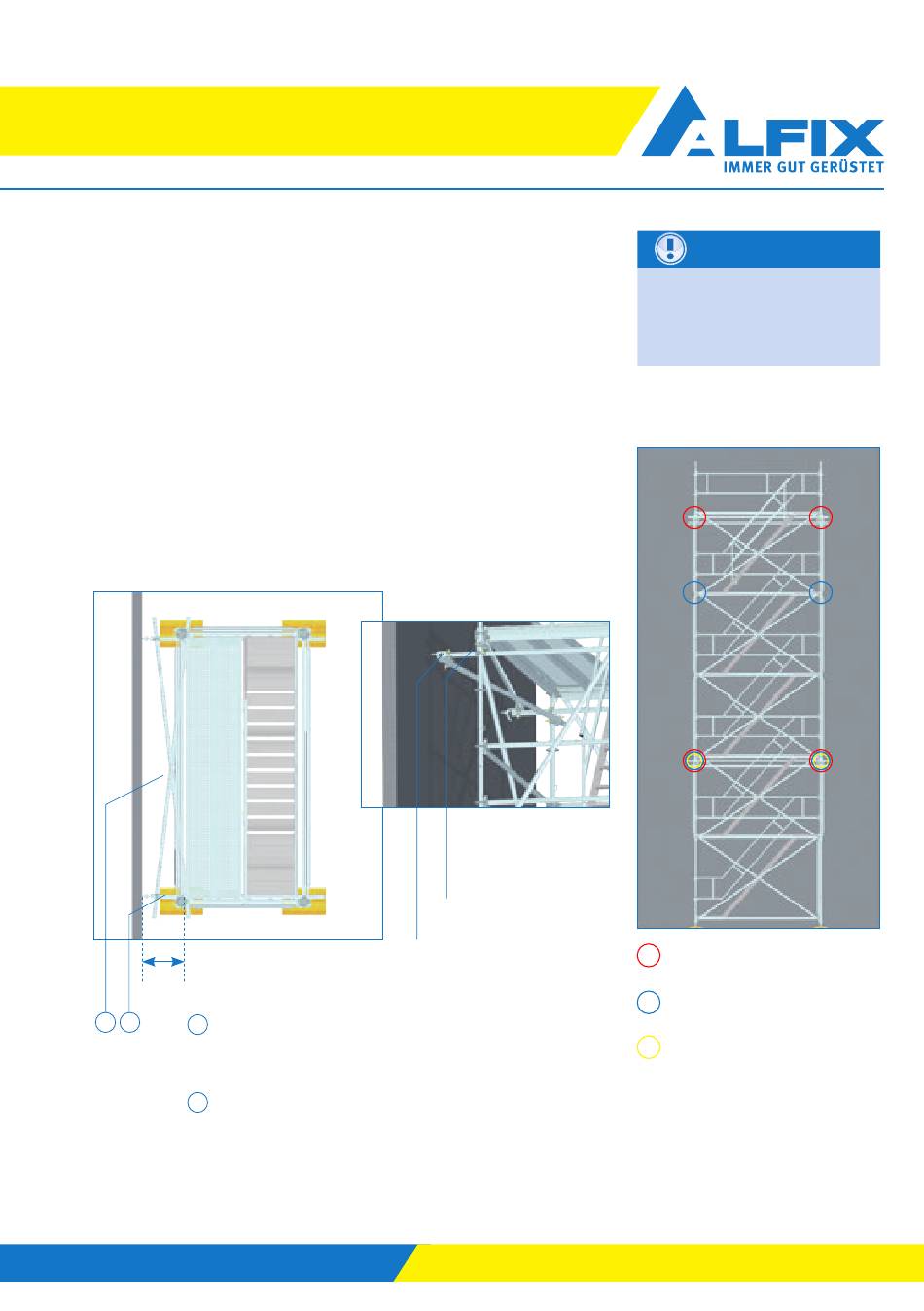 ALFIX
IMMER GUT GERÜSTET