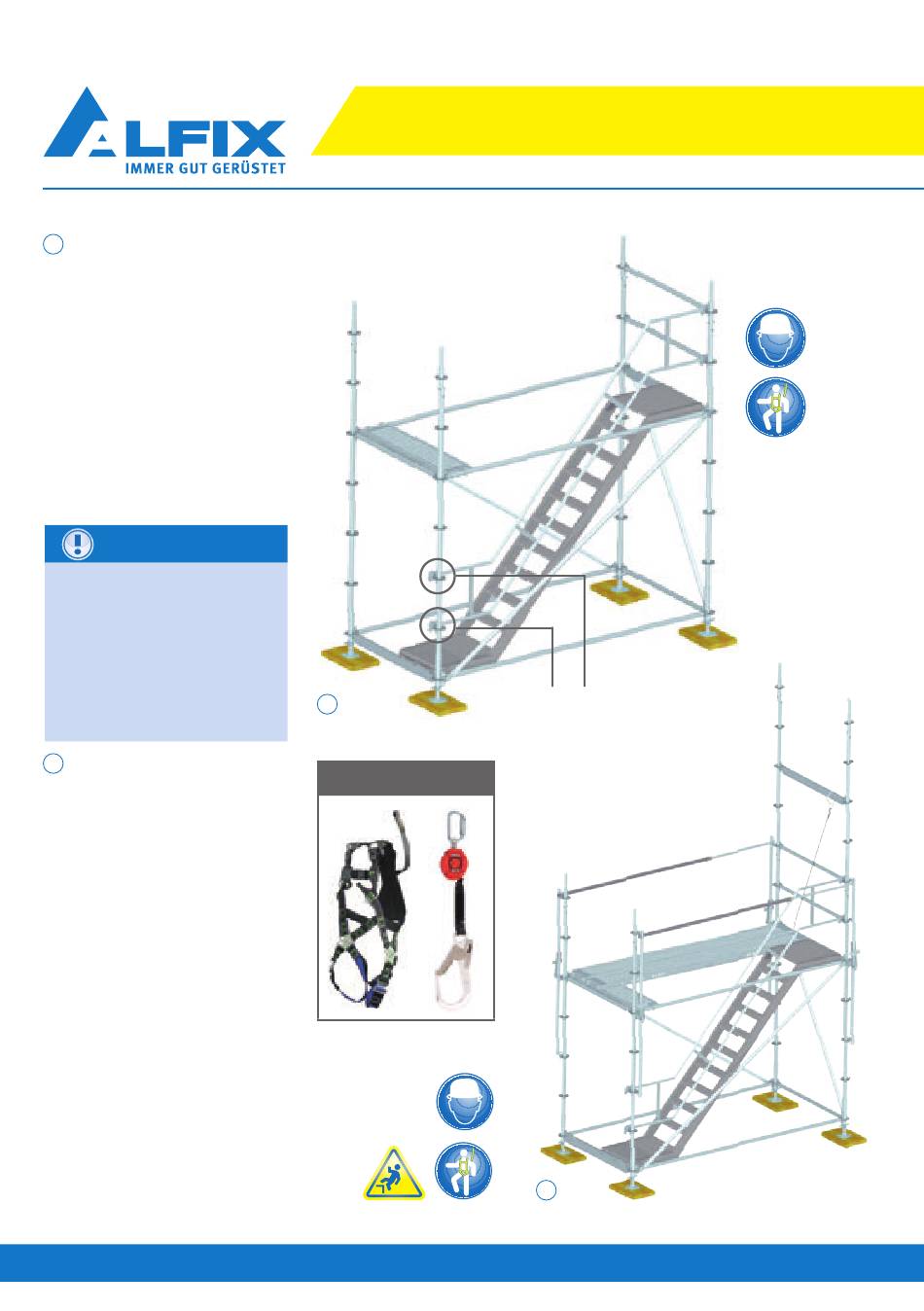 ALFIX
IMMER GUT GERÜSTET