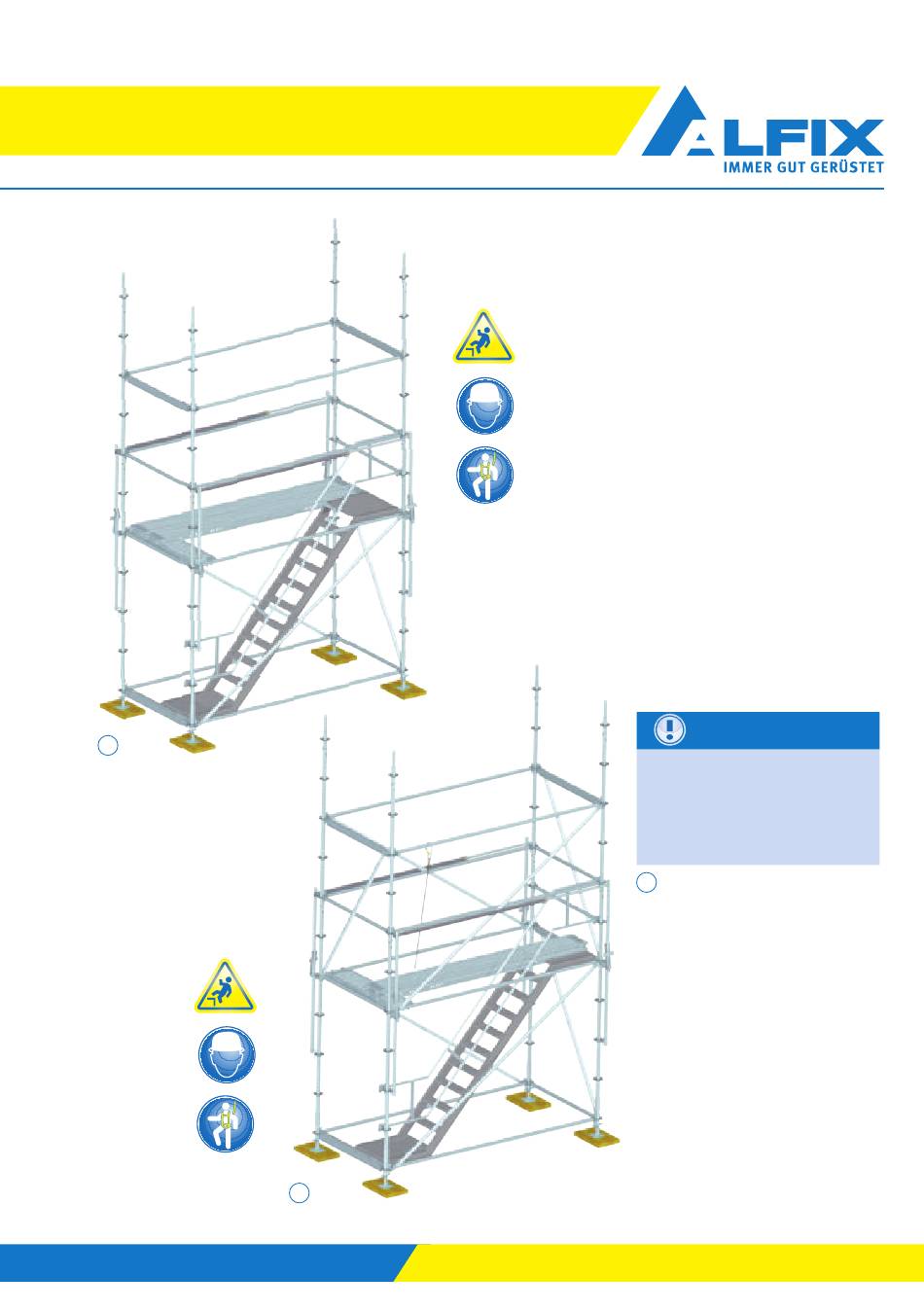 ALFIX
IMMER GUT GERÜSTET