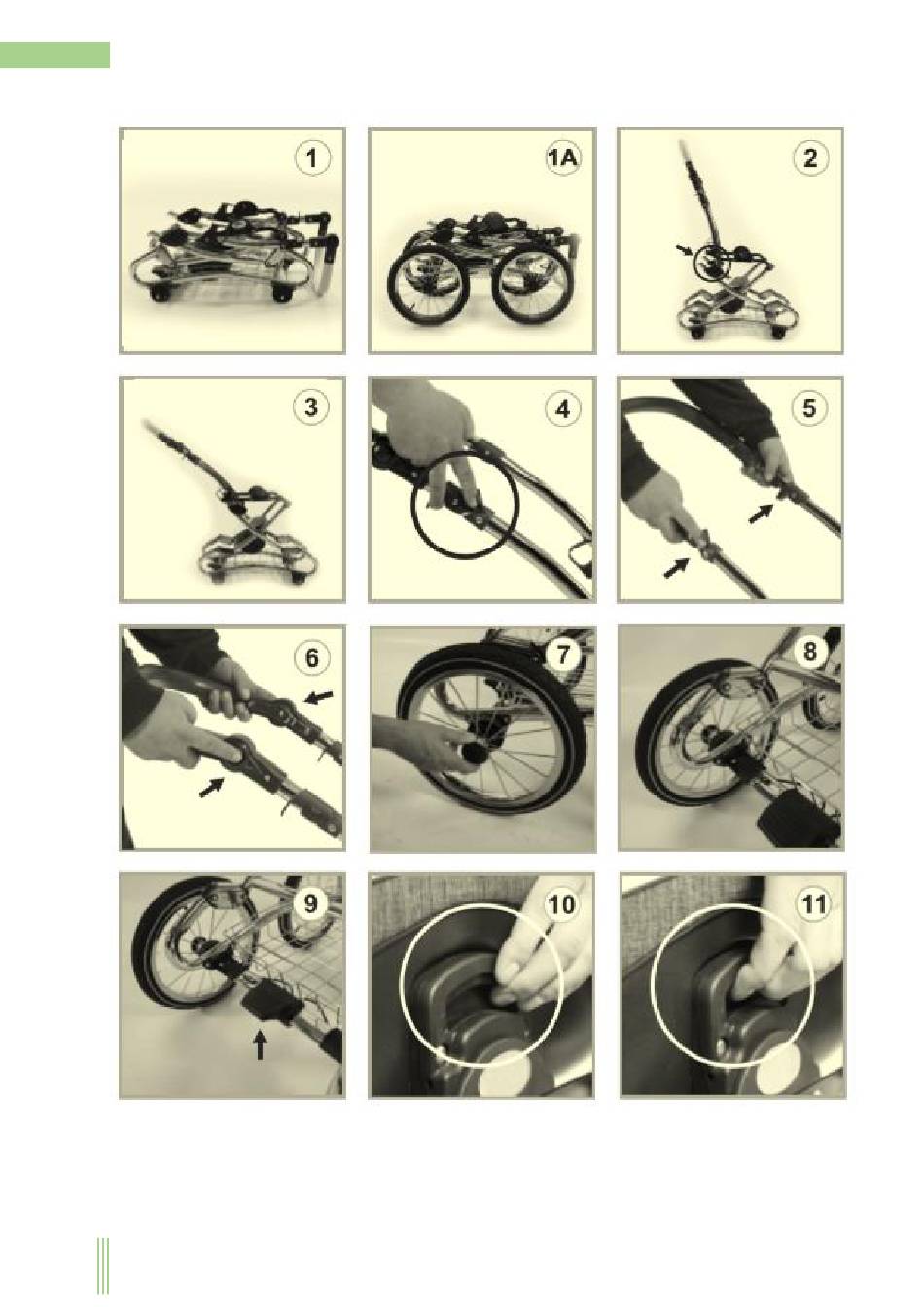 1

1A

2

3

4

5

6

7

8

9

10

11