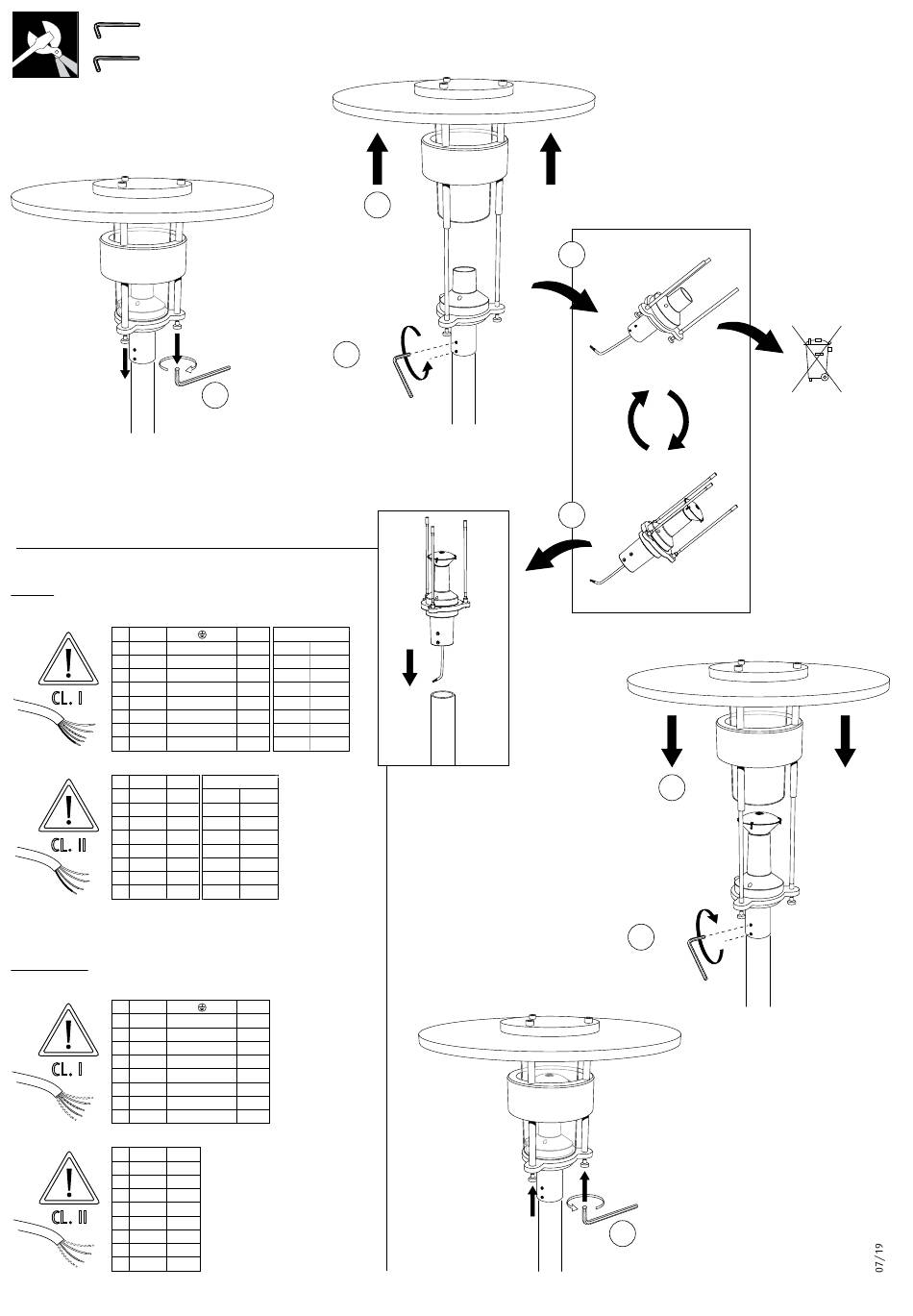 CL. I

CL. II

CL. I

CL. II

07/19