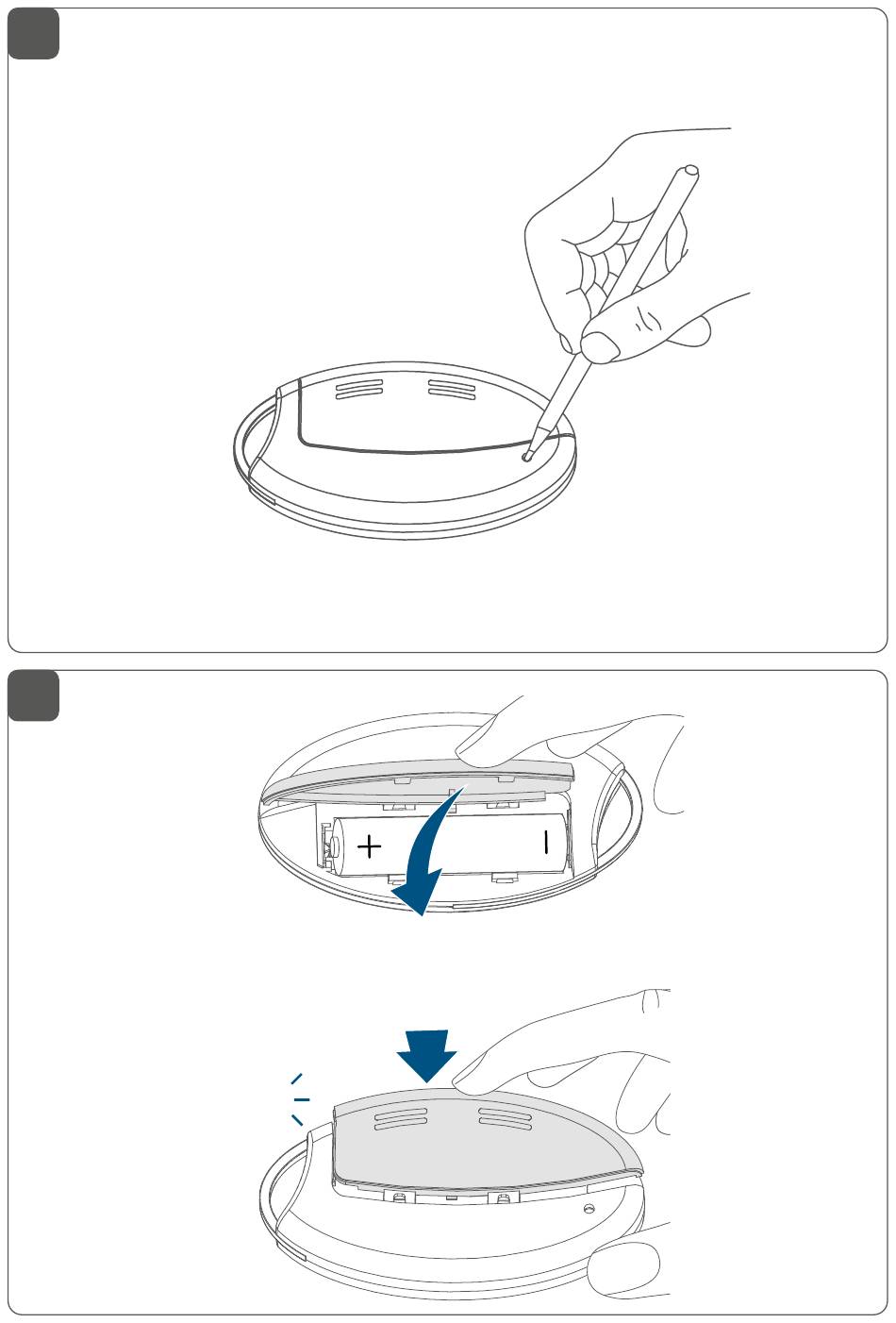 +
−