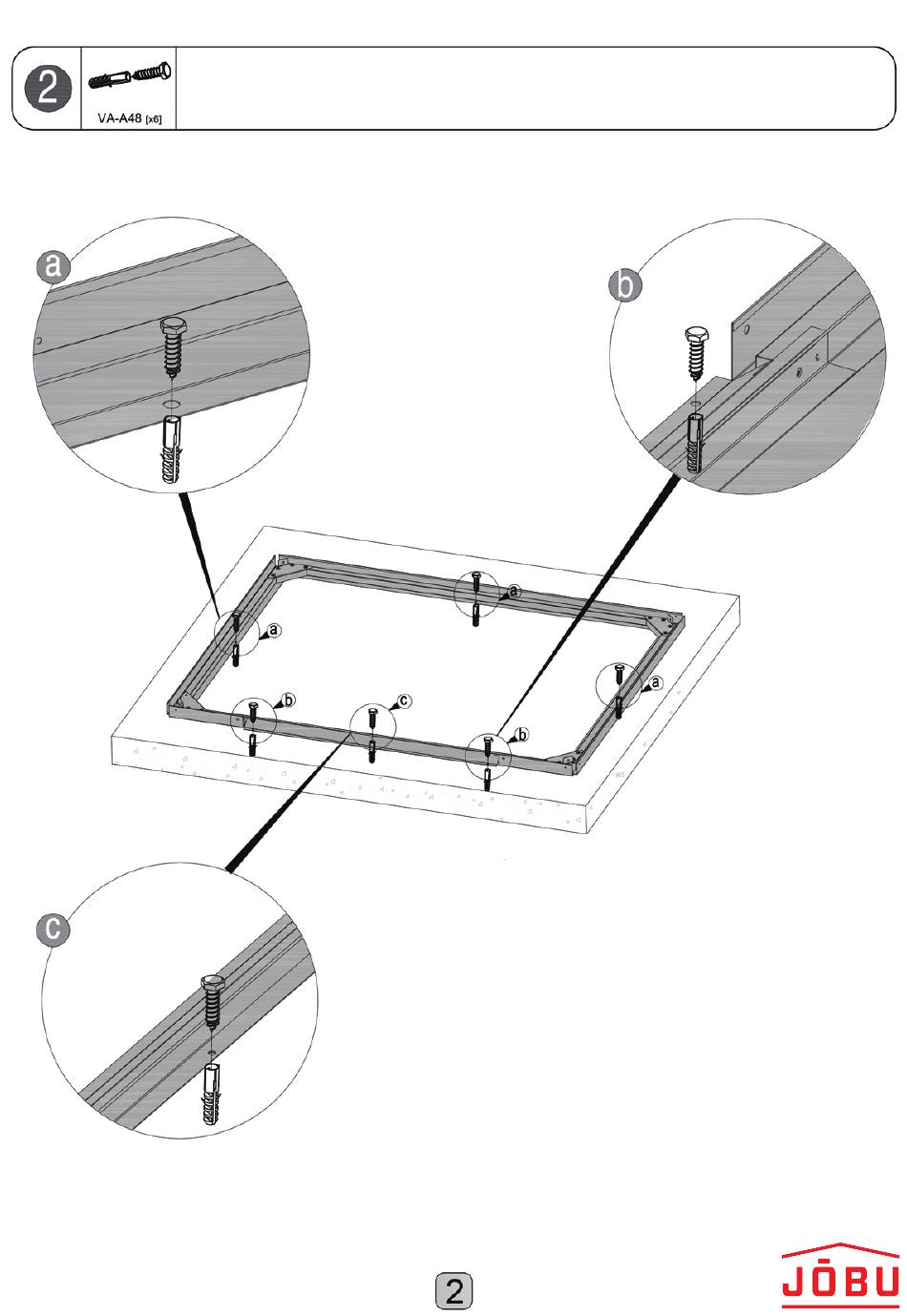 2

VA-A48 [x6]

a

b

a

a

a

b

c

b

c

2

JÖBU