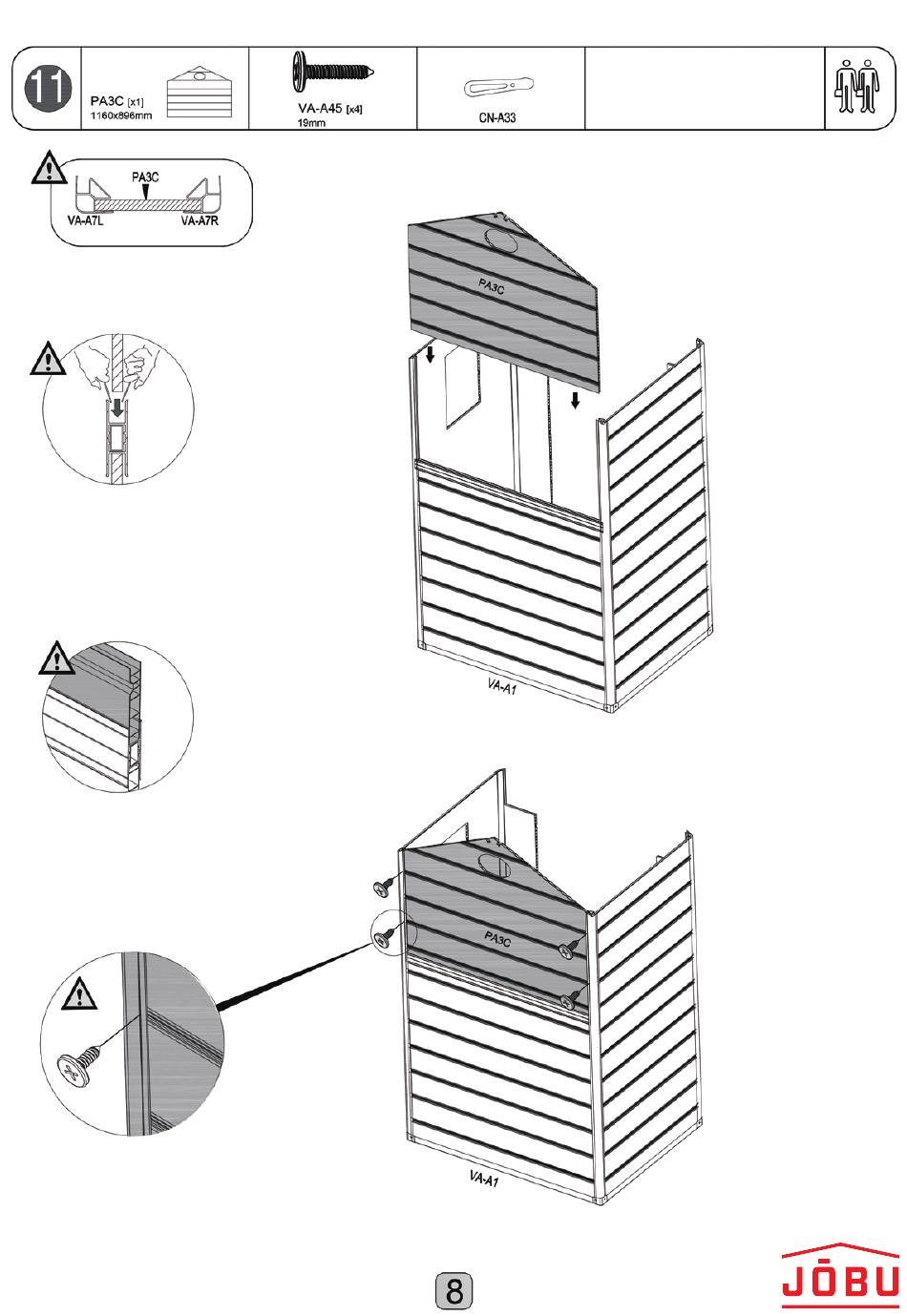 11

PA3C [x1]
1160x896mm

VA-A45 [x4]
19mm

CN-A33

PA3C
VA-A7L
VA-A7R

PA3C

VA-A1

PA3C

VA-A1

8

JŌBU