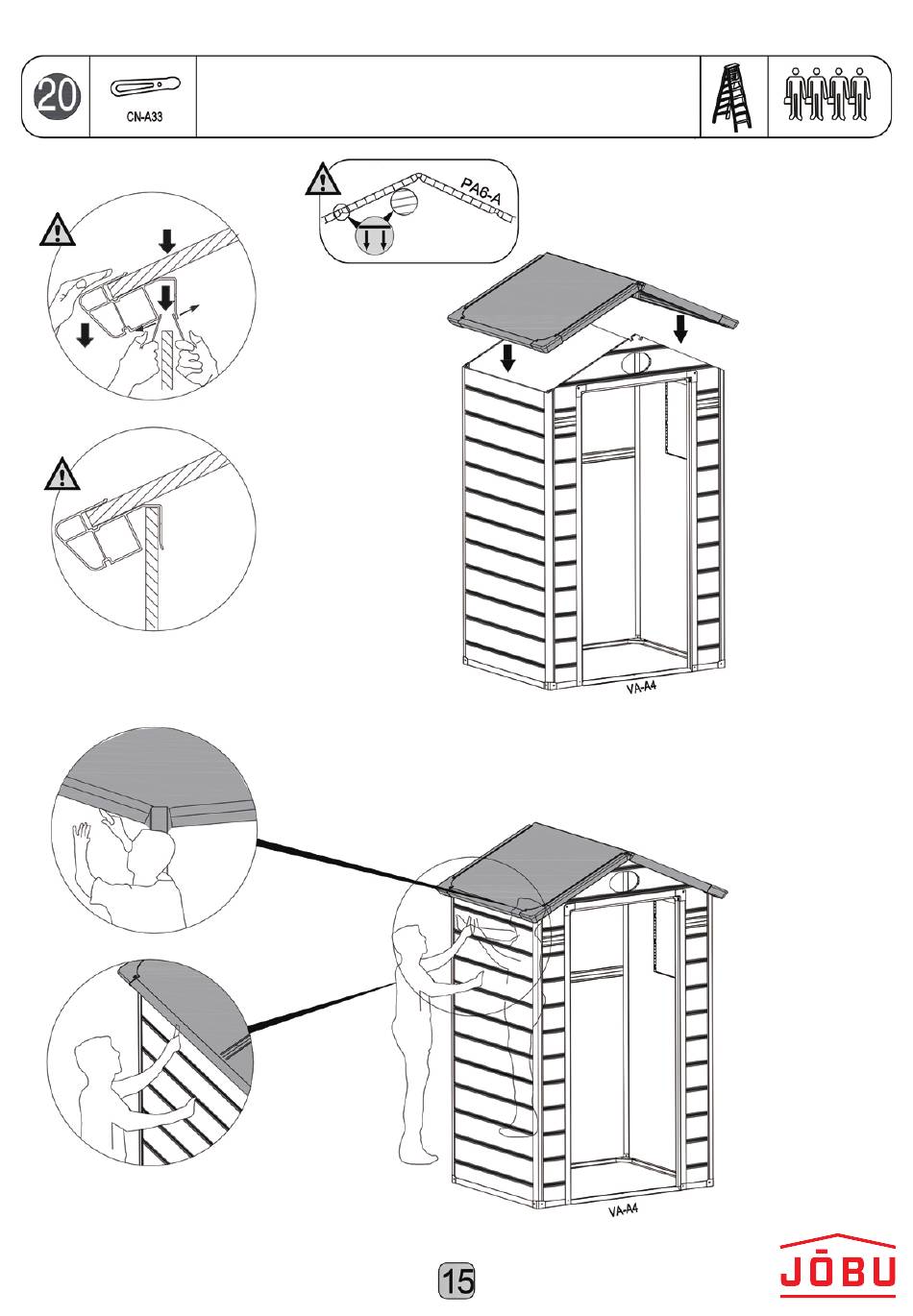 20

CN-A33

PA6-A

VA-A4

VA-A4

15

JŌBU