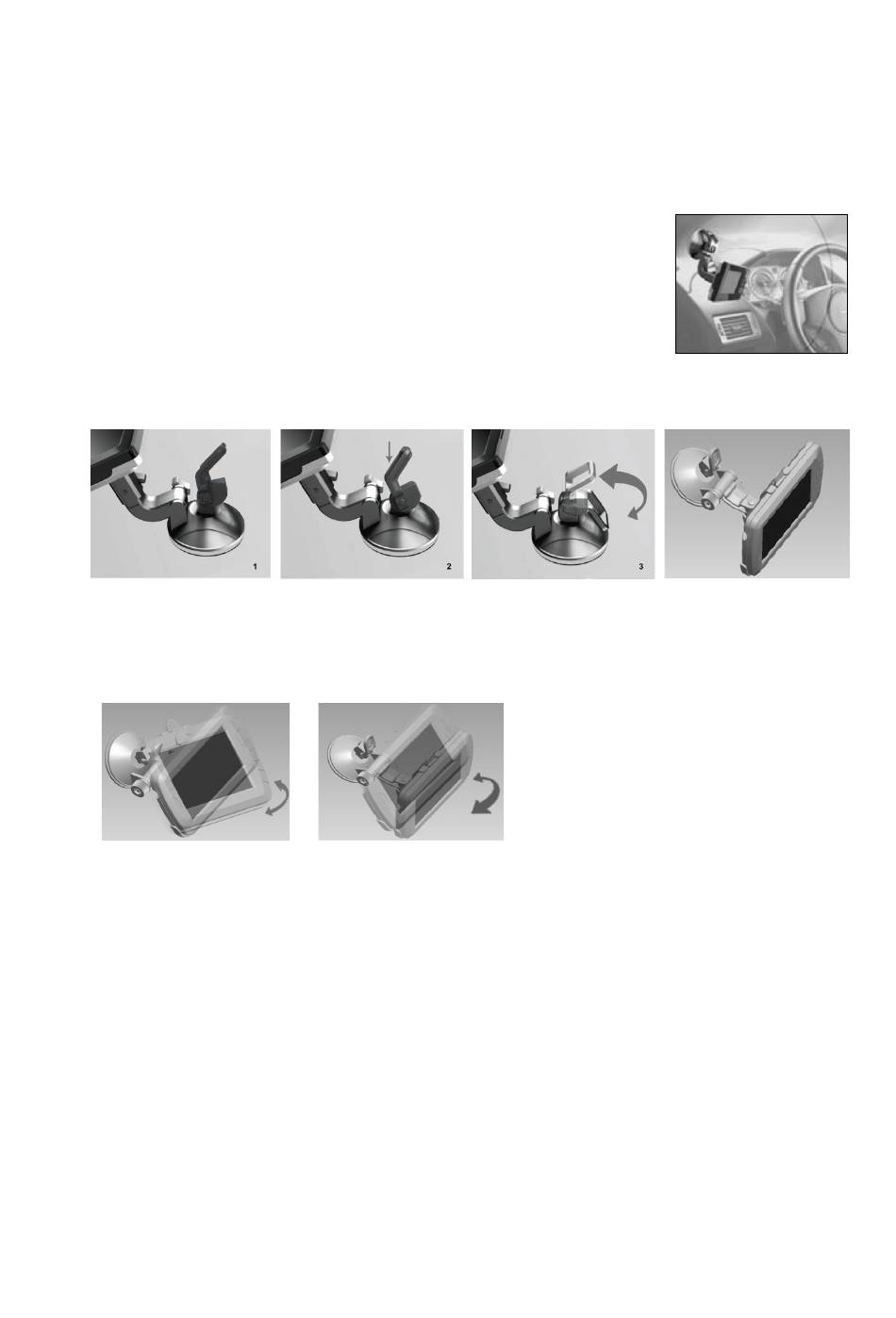 1

2

3