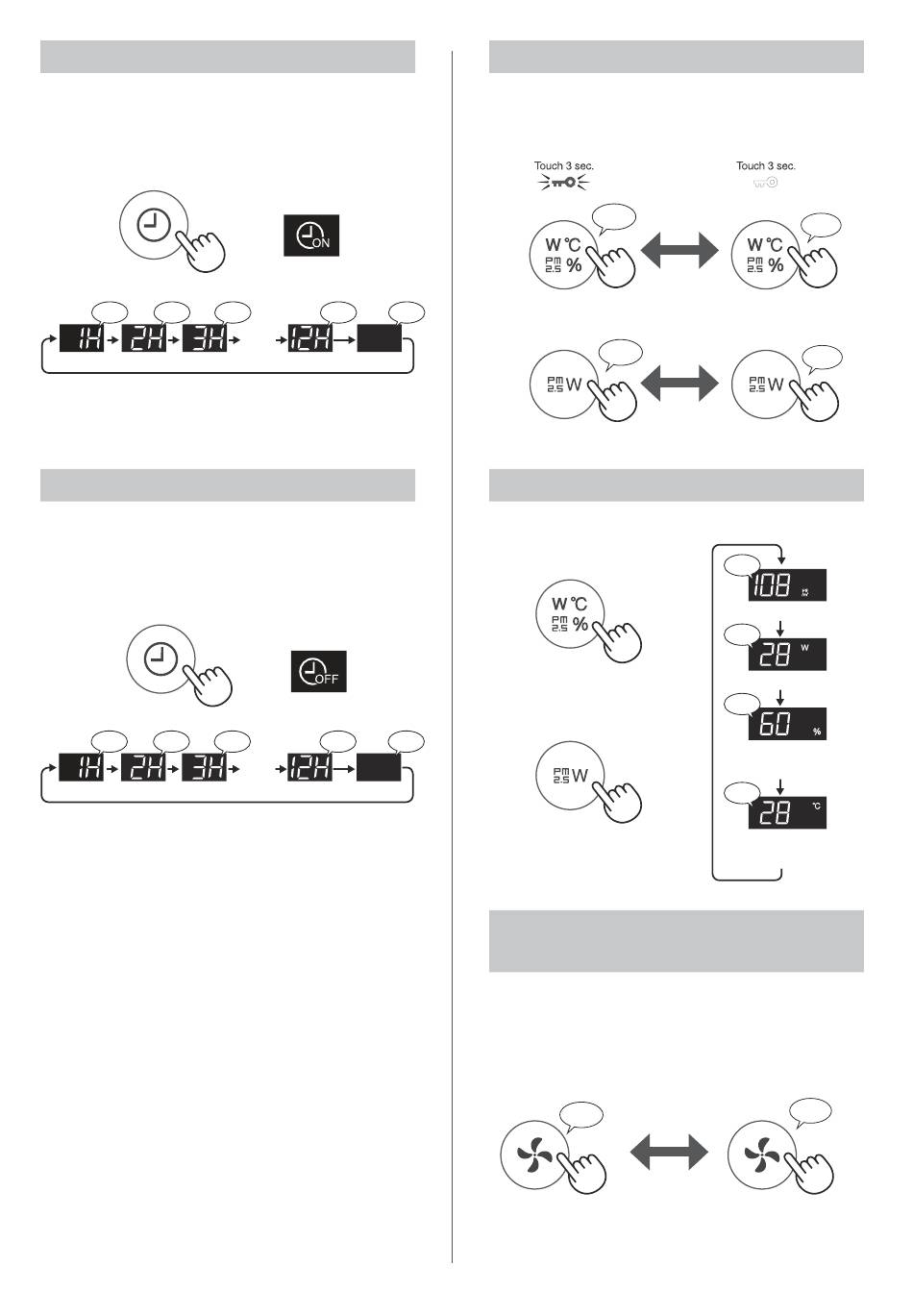 ON

1H 2H 3H 12H

OFF

1H 2H 3H 12H

Touch 3 sec.

Touch 3 sec.

W ℃
PM 2.5 %

W ℃
PM 2.5 %

PM 2.5 W

PM 2.5 W

W ℃
PM 2.5 %

PM 2.5 W

108

28 W

60 %

28 ℃