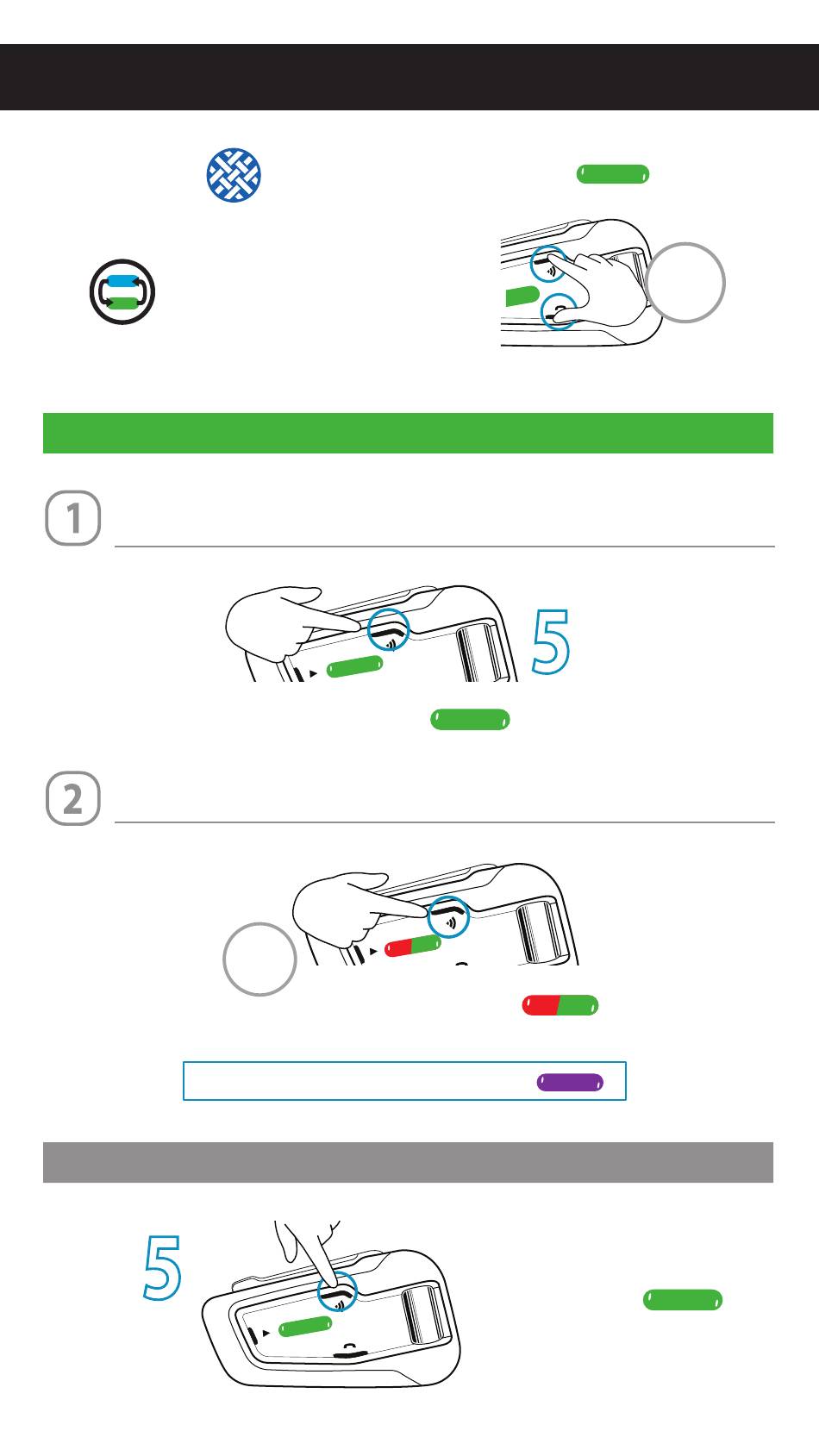 1

5

2

5