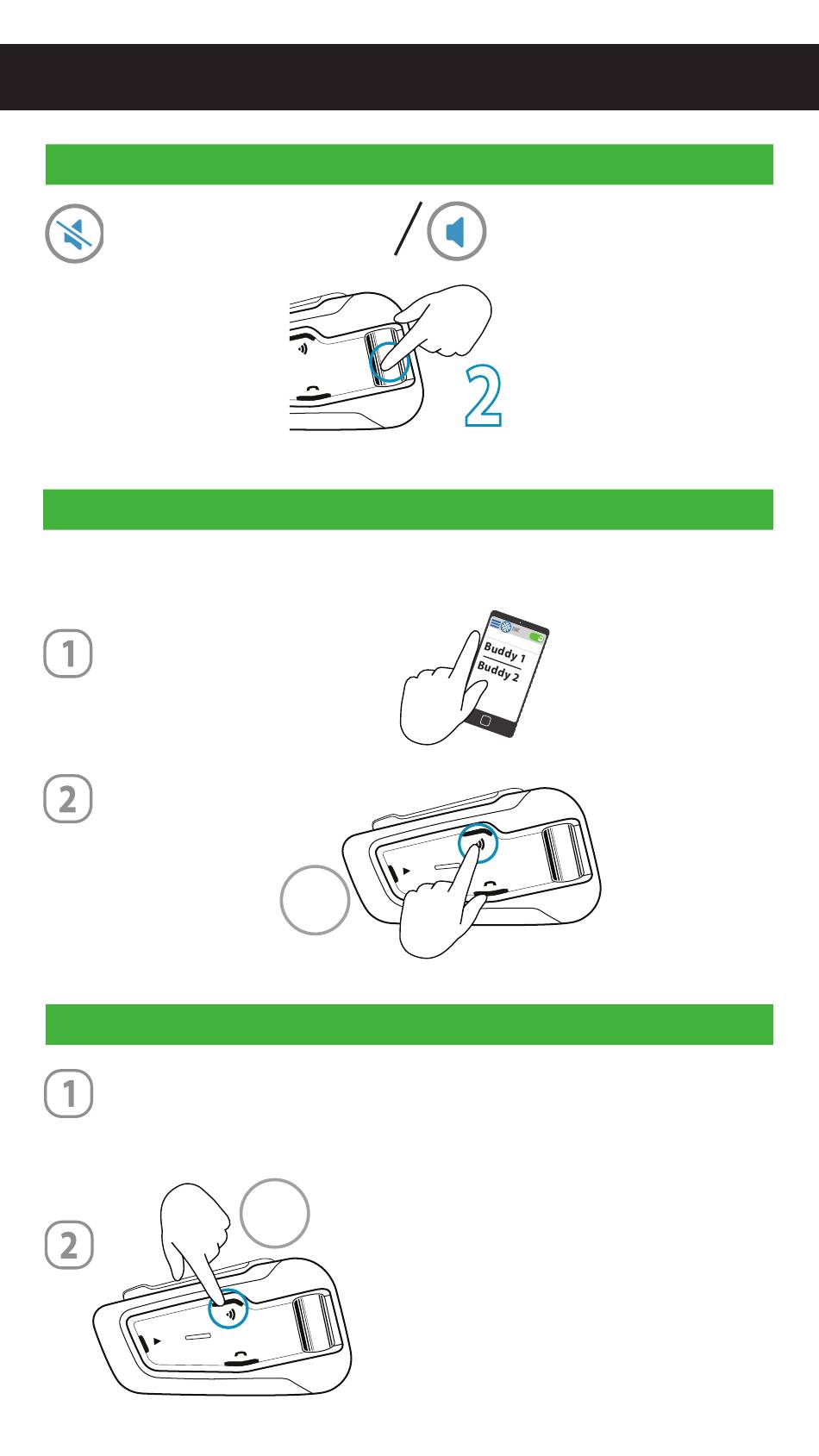 2

1

Buddy 1
Buddy 2

2

1

2